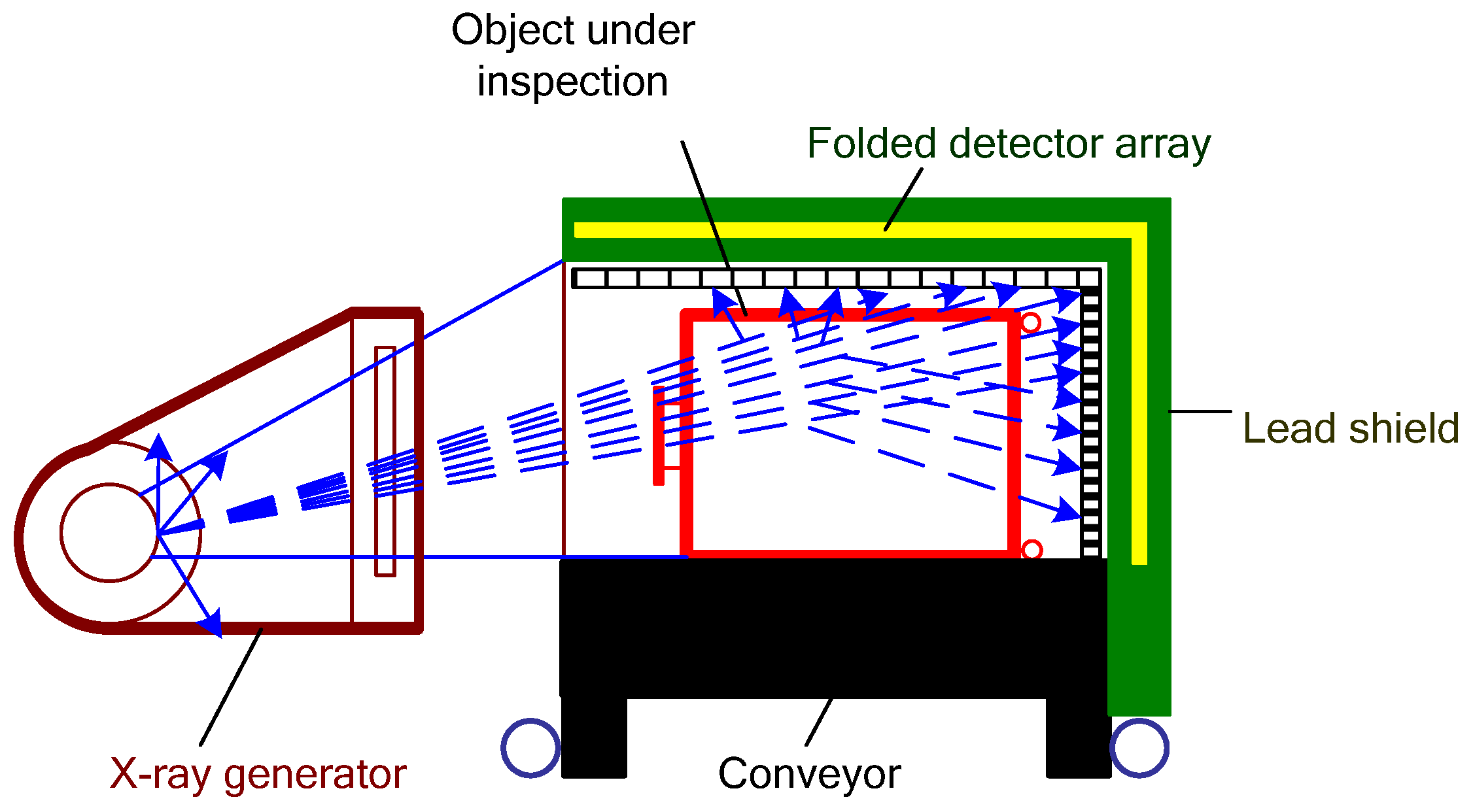 Object under inspection

Folded detector array

Lead shield

X-ray generator

Conveyor