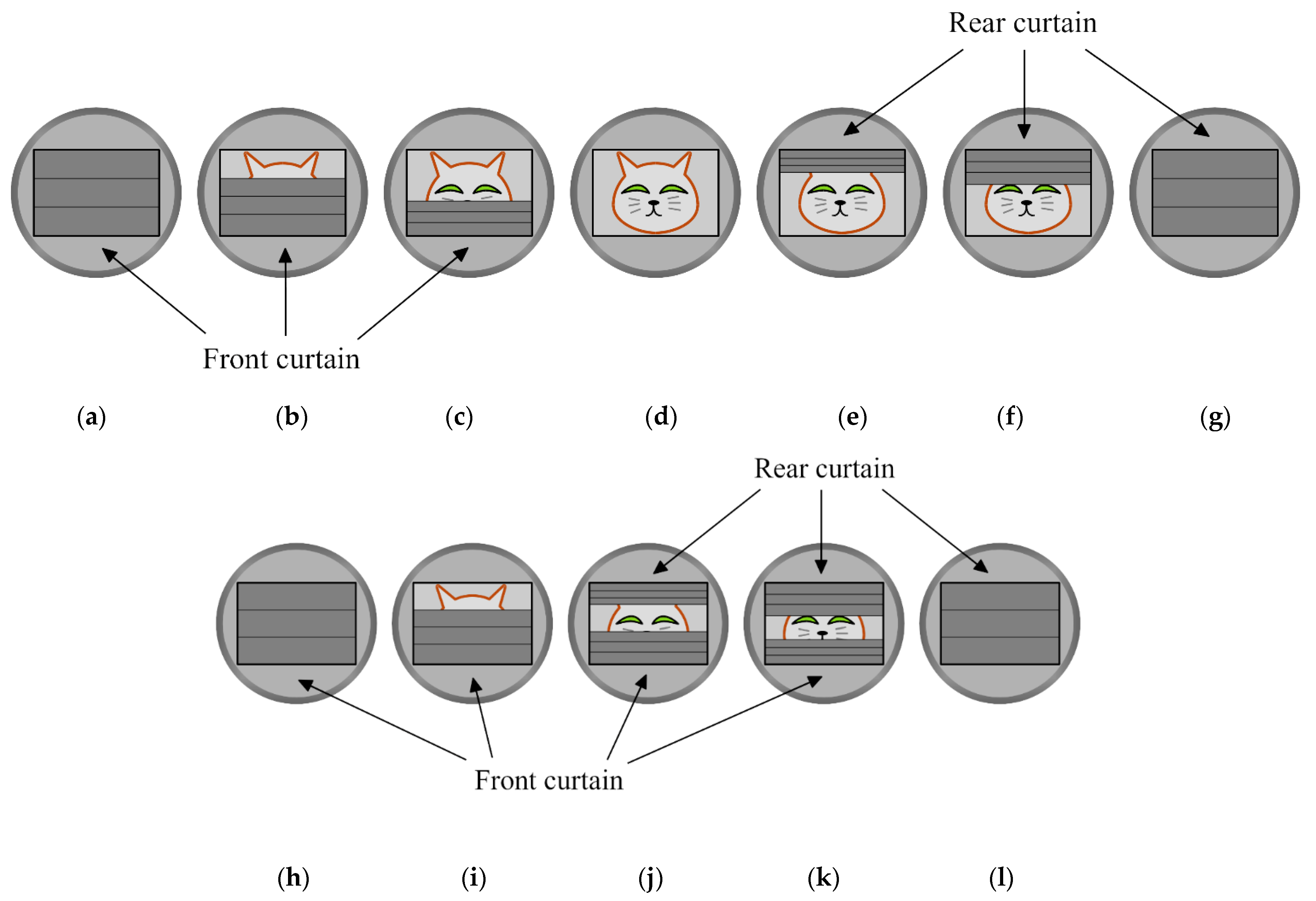 Rear curtain

Front curtain

(a) (b) (c) (d) (e) (f) (g)

Rear curtain

Front curtain

(h) (i) (j) (k) (l)