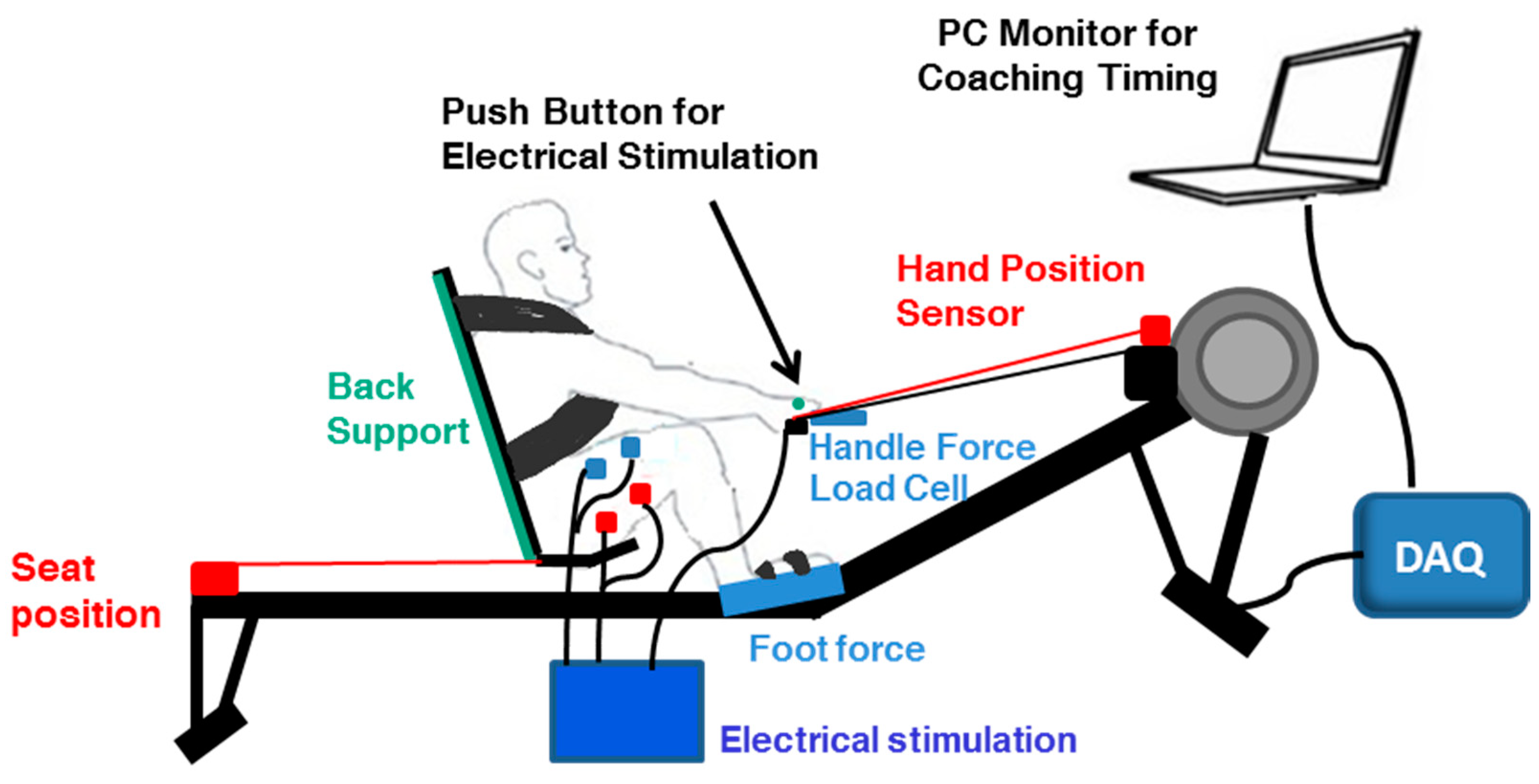 PC Monitor for
Coaching Timing

Push Button for
Electrical Stimulation

Hand Position
Sensor

Back
Support

Handle Force
Load Cell

Seat
position

DAQ

Foot force

Electrical stimulation