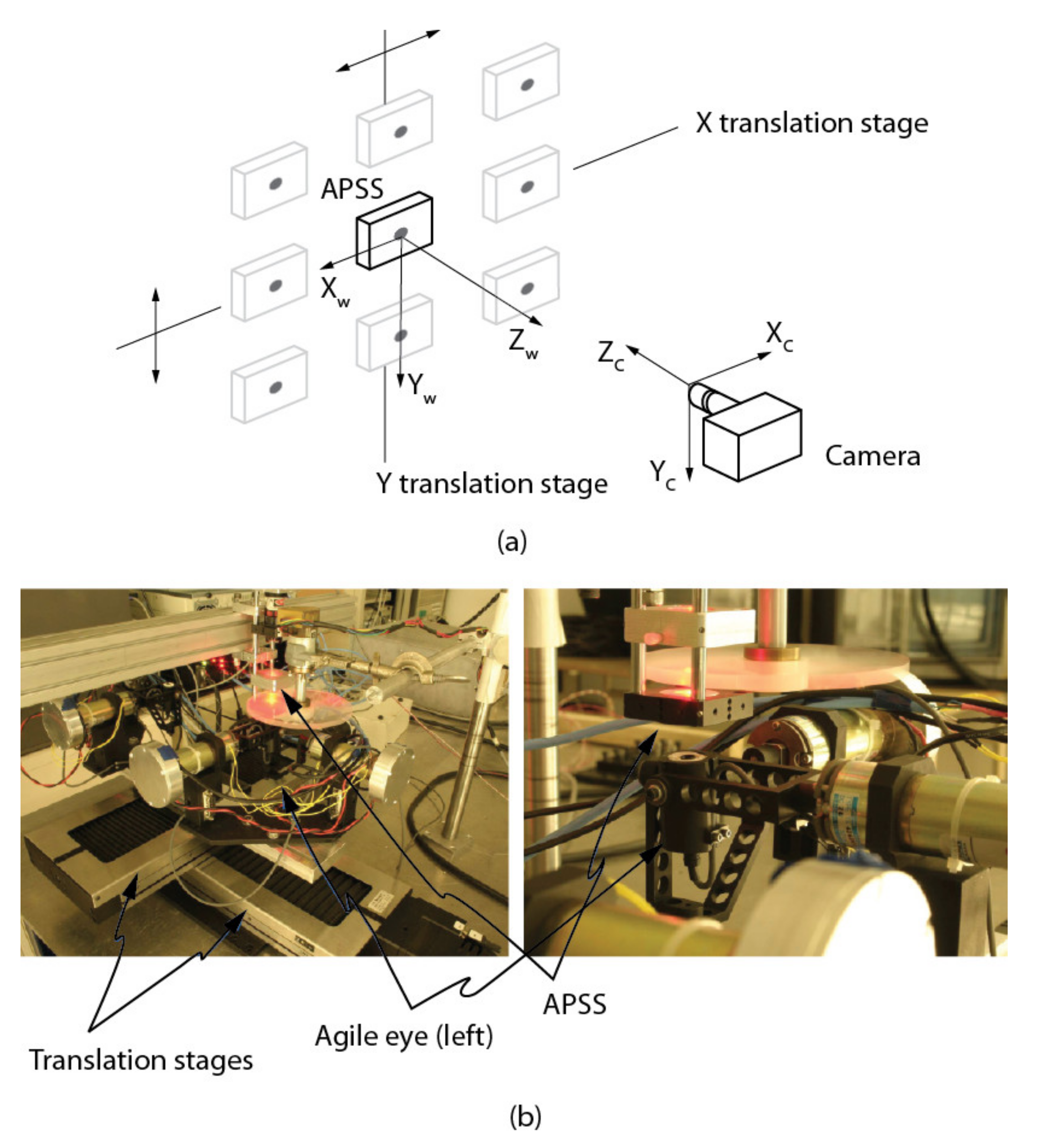 X translation stage

APSS

$X_w$

$Z_w$

$Y_w$

$Z_c$

$X_c$

$Y_c$

Camera

Y translation stage

(a)

APSS

Agile eye (left)

Translation stages

(b)