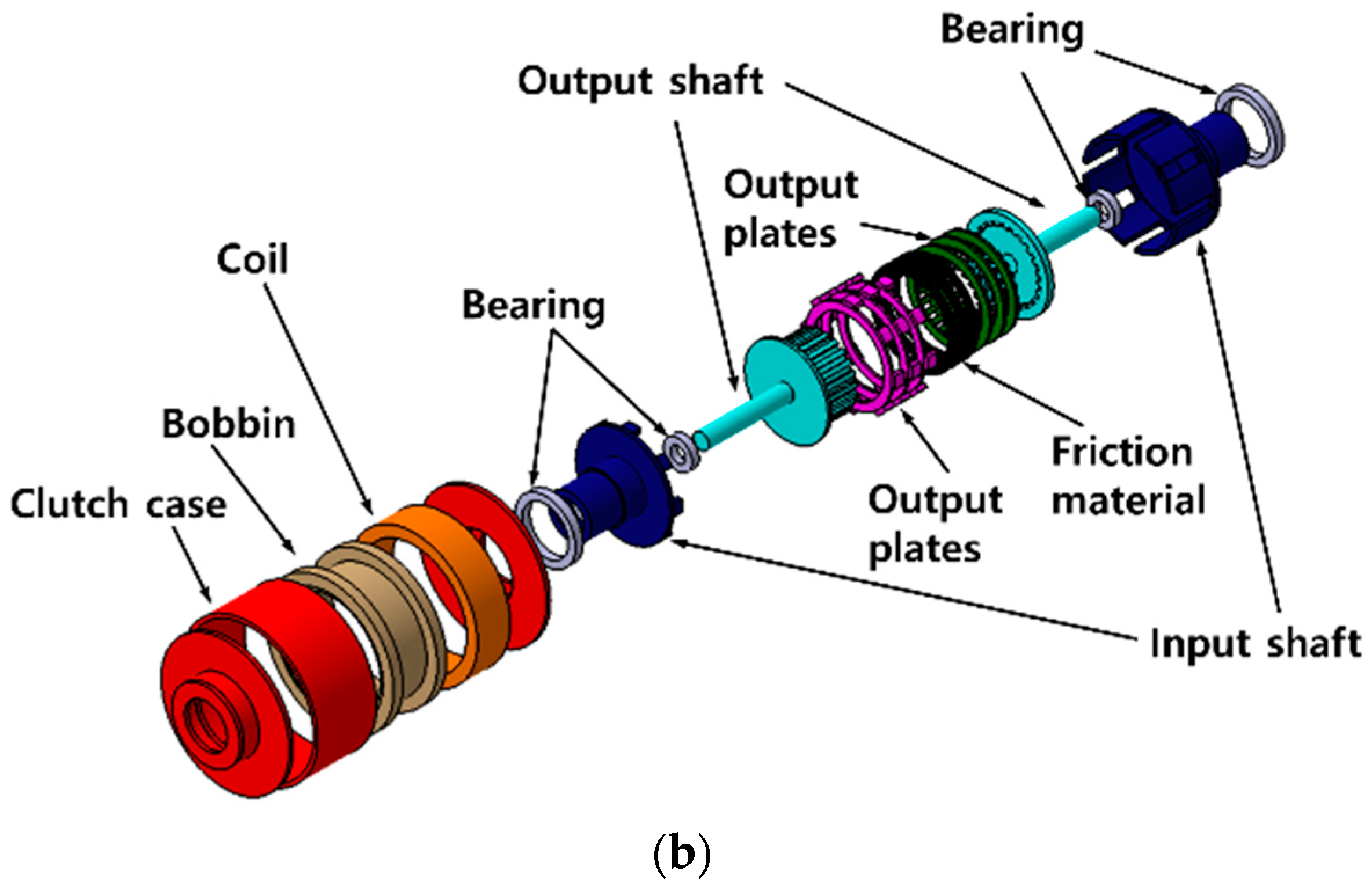 Bearing

Output shaft

Output plates

Coil

Bearing

Bobbin

Clutch case

Friction material

Output plates

Input shaft

(b)