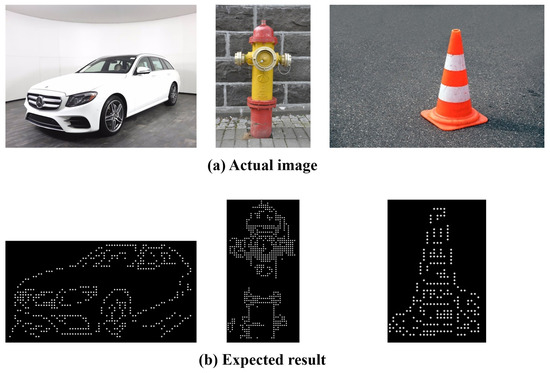 (a) Actual image

(b) Expected result