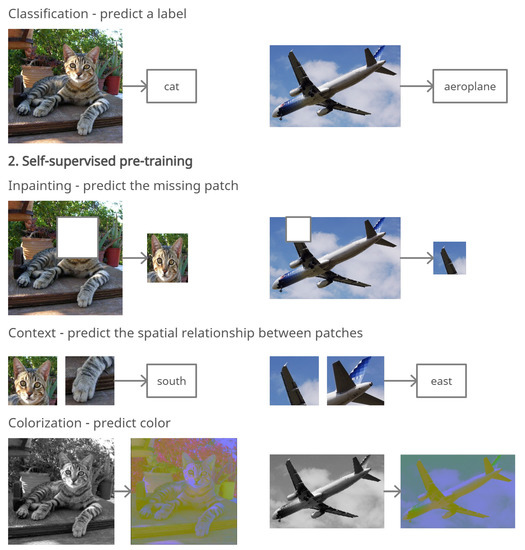 Classification - predict a label

cat

aeroplane

2. Self-supervised pre-training

Inpainting - predict the missing patch

Context - predict the spatial relationship between patches

south

east

Colorization - predict color