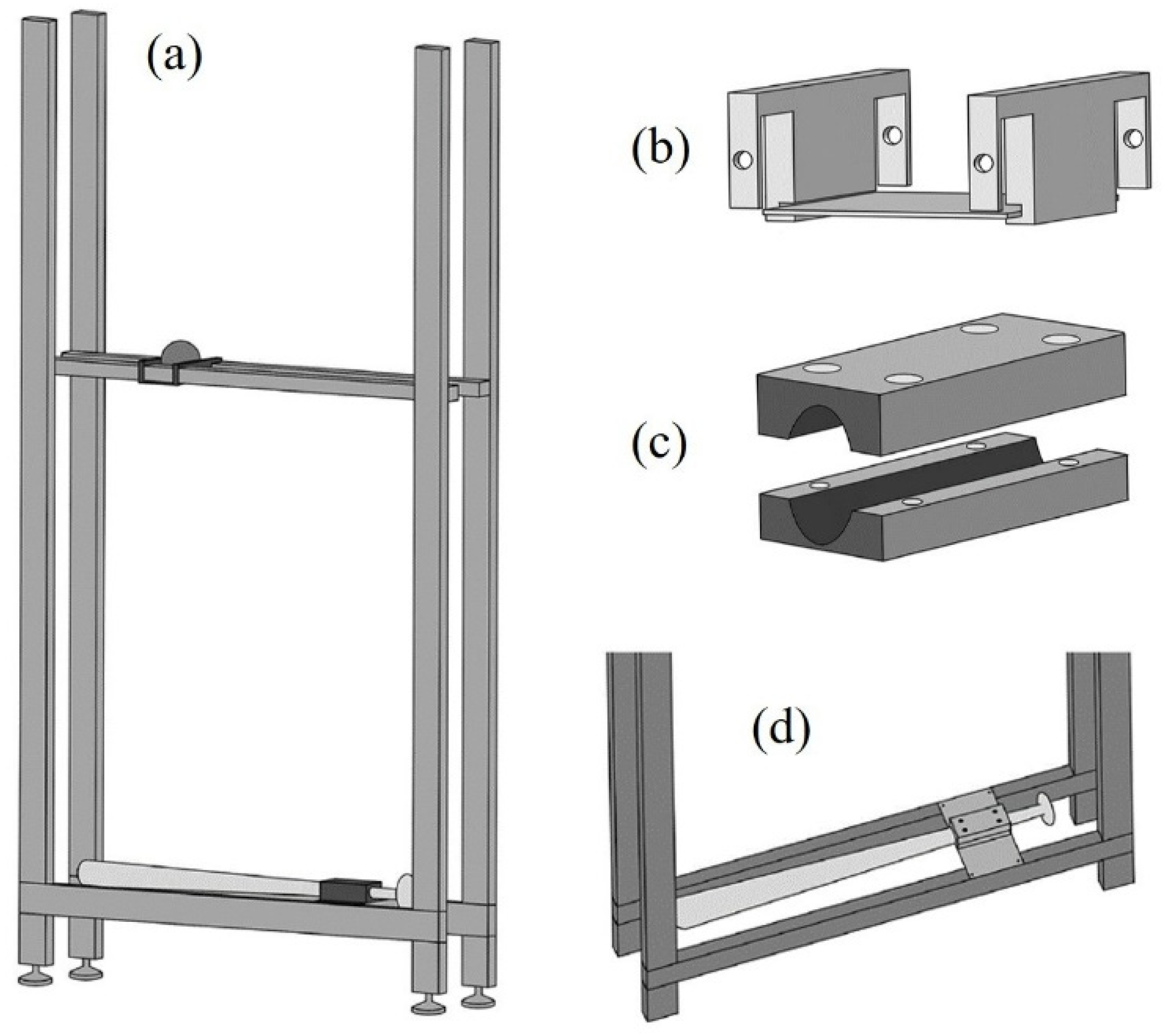 (a)

(b)

(c)

(d)