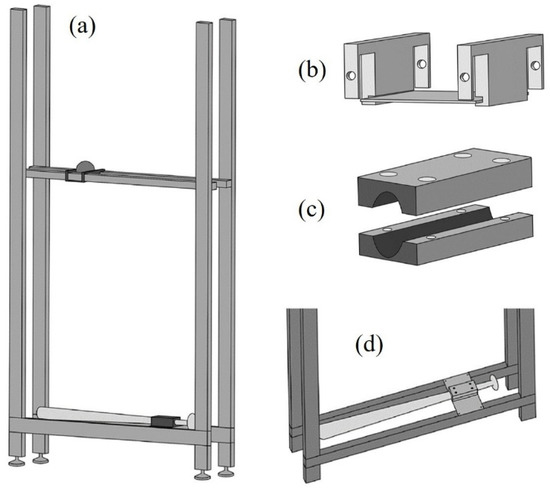 (a)

(b)

(c)

(d)