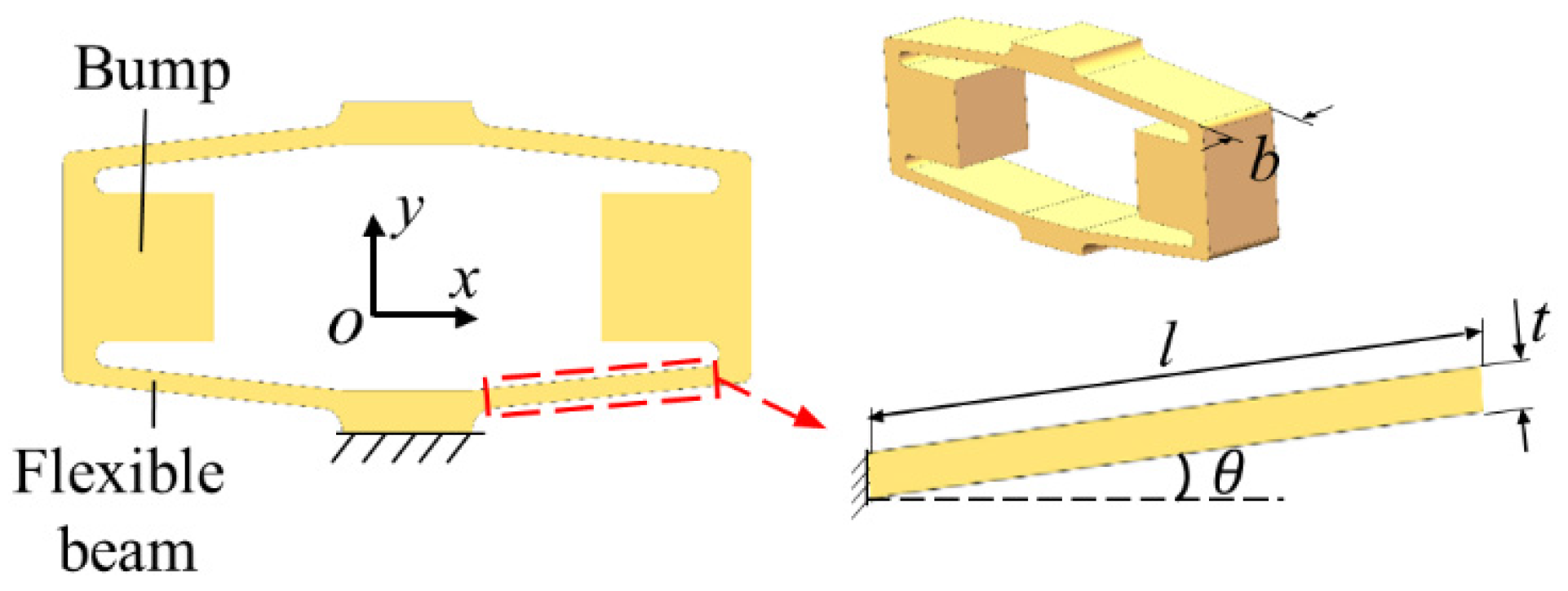 Bump

$y$

$x$

$o$

Flexible beam

$b$

$l$

$t$

$\theta$