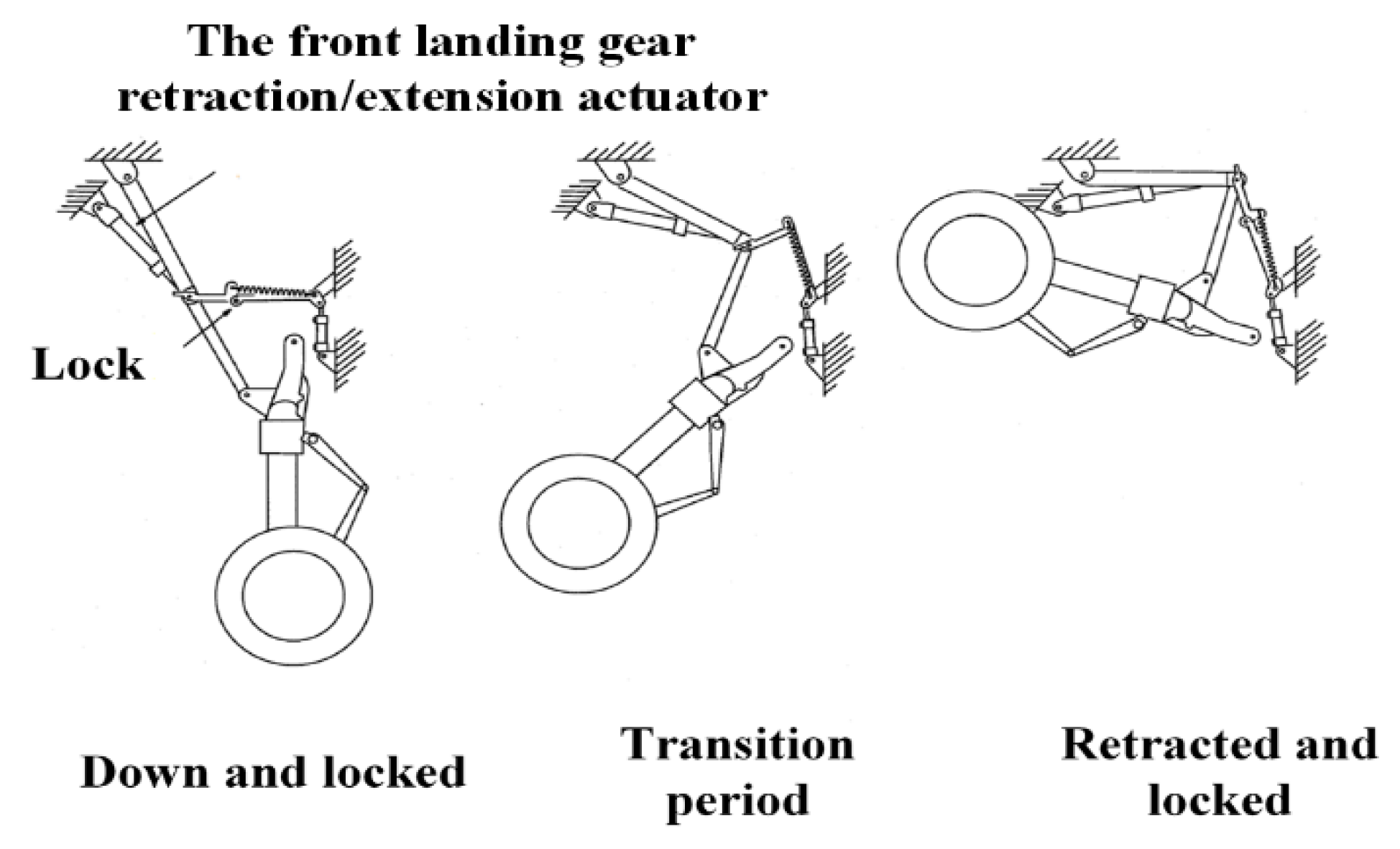 The front landing gear retraction/extension actuator

Lock

Down and locked

Transition period

Retracted and locked