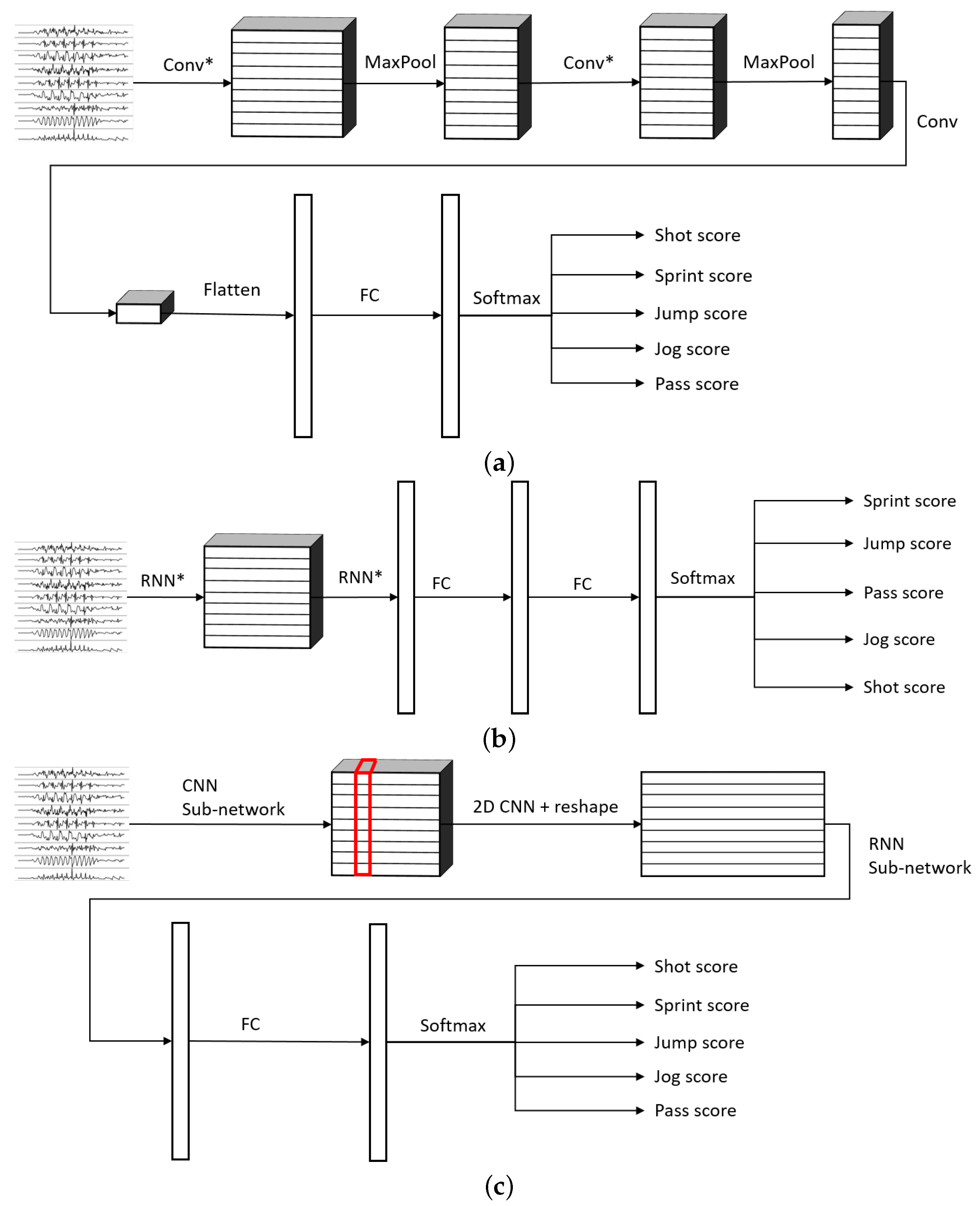 Conv*
MaxPool
Conv*
MaxPool
Conv

Flatten
FC
Softmax
Shot score
Sprint score
Jump score
Jog score
Pass score

(a)

RNN*
RNN*
FC
FC
Softmax
Sprint score
Jump score
Pass score
Jog score
Shot score

(b)

CNN
Sub-network
2D CNN + reshape
RNN
Sub-network

FC
Softmax
Shot score
Sprint score
Jump score
Jog score
Pass score

(c)