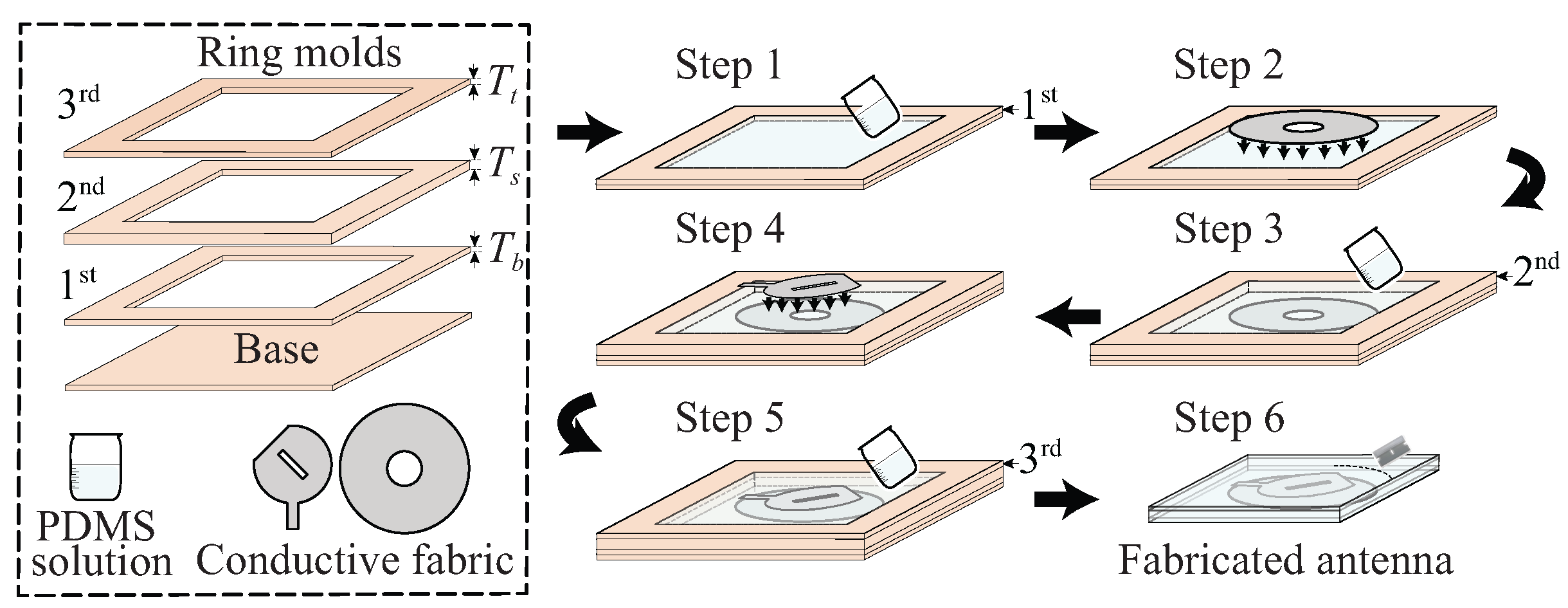 Ring molds

$3^{rd}$ $T_t$

$2^{nd}$ $T_s$

$1^{st}$ $T_b$

Base

PDMS solution

Conductive fabric

Step 1

$1^{st}$

Step 2

Step 4

Step 3

$2^{nd}$

Step 5

$3^{rd}$

Step 6

Fabricated antenna