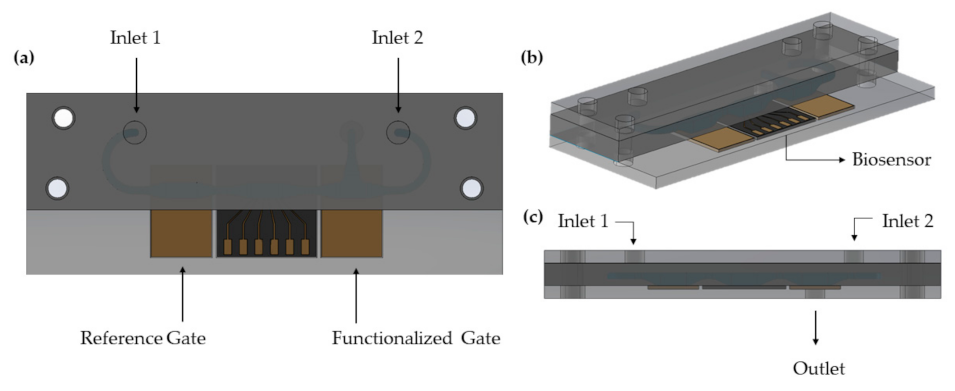 (a)

Inlet 1

Inlet 2

Reference Gate

Functionalized Gate

(b)

Biosensor

(c)

Inlet 1

Inlet 2

Outlet