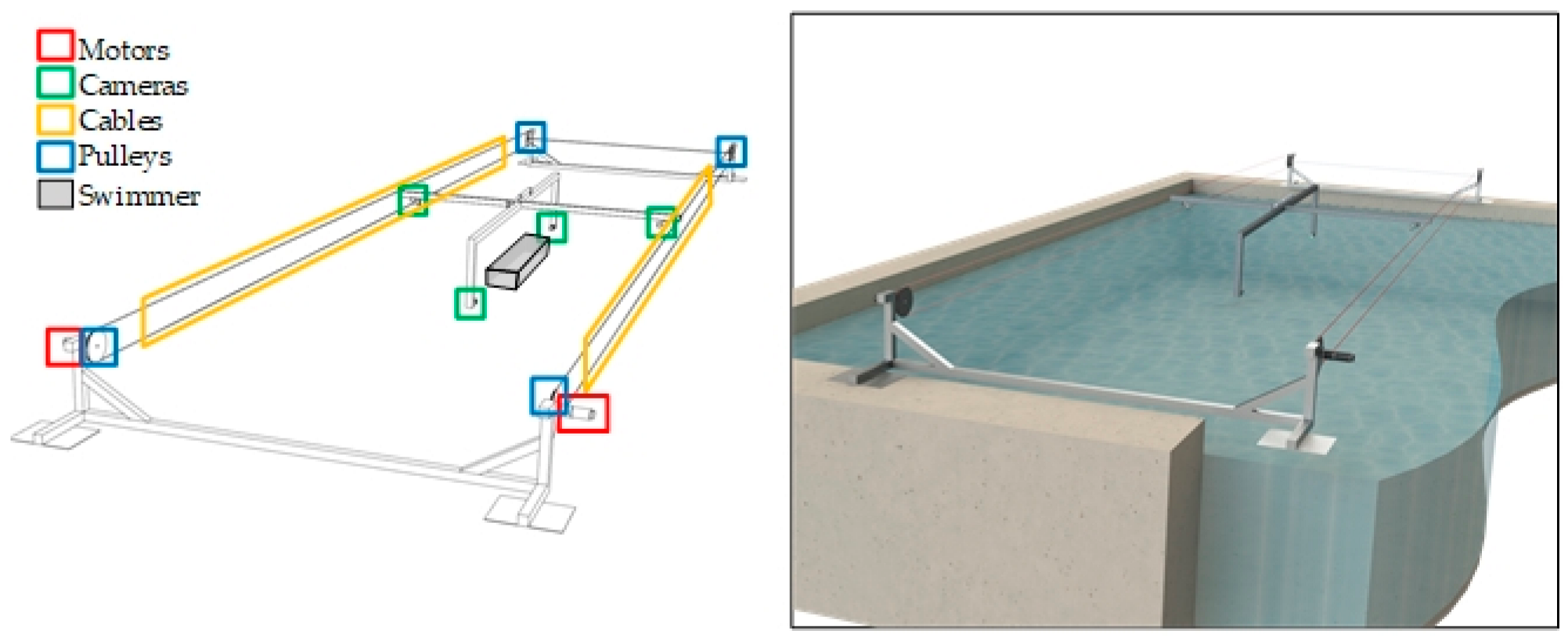 Motors
Cameras
Cables
Pulleys
Swimmer