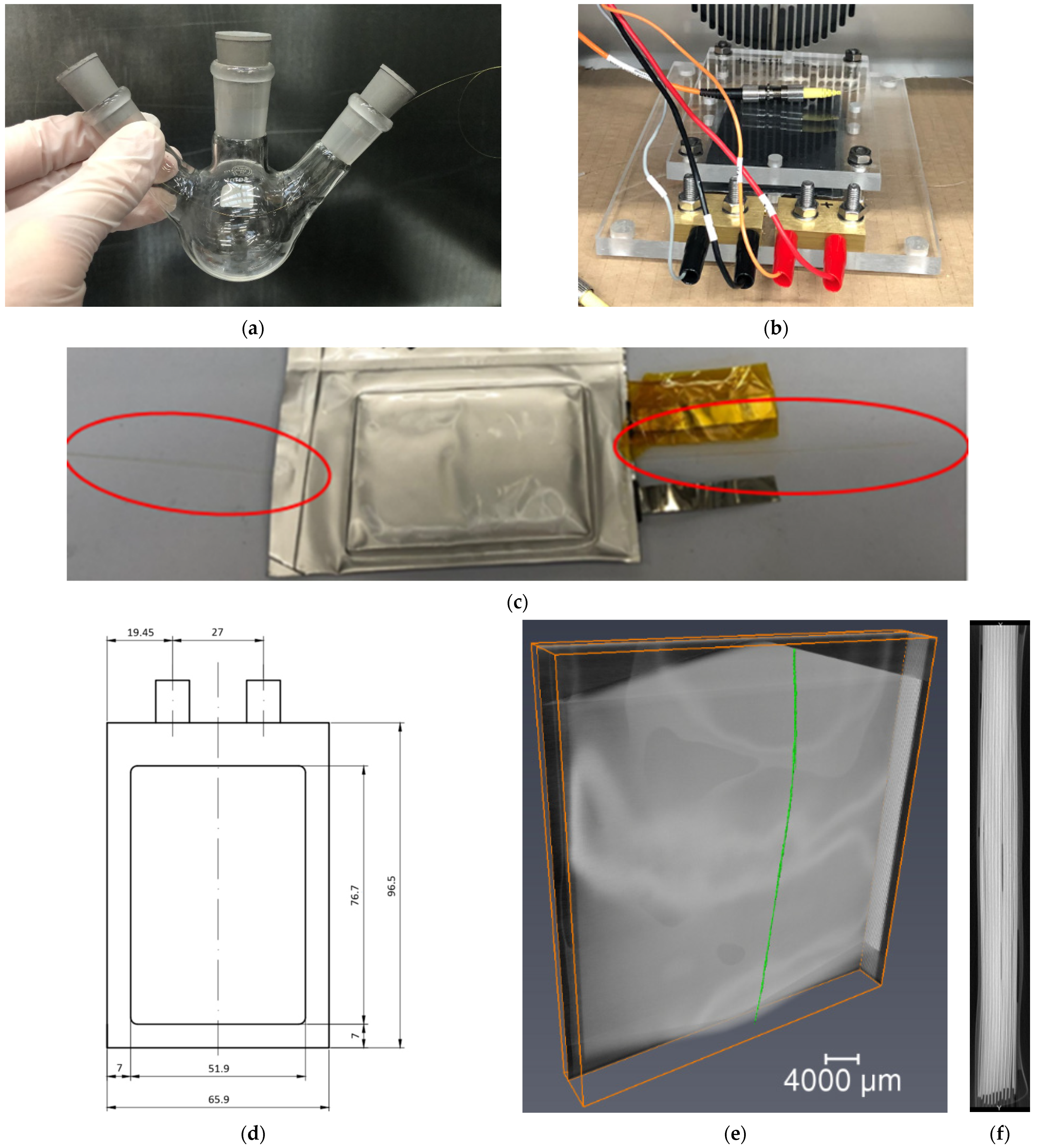 (a)

(b)

(c)

19.45

27

76.7

96.5

7

7

51.9

65.9

(d)

4000 μm

(e)

(f)