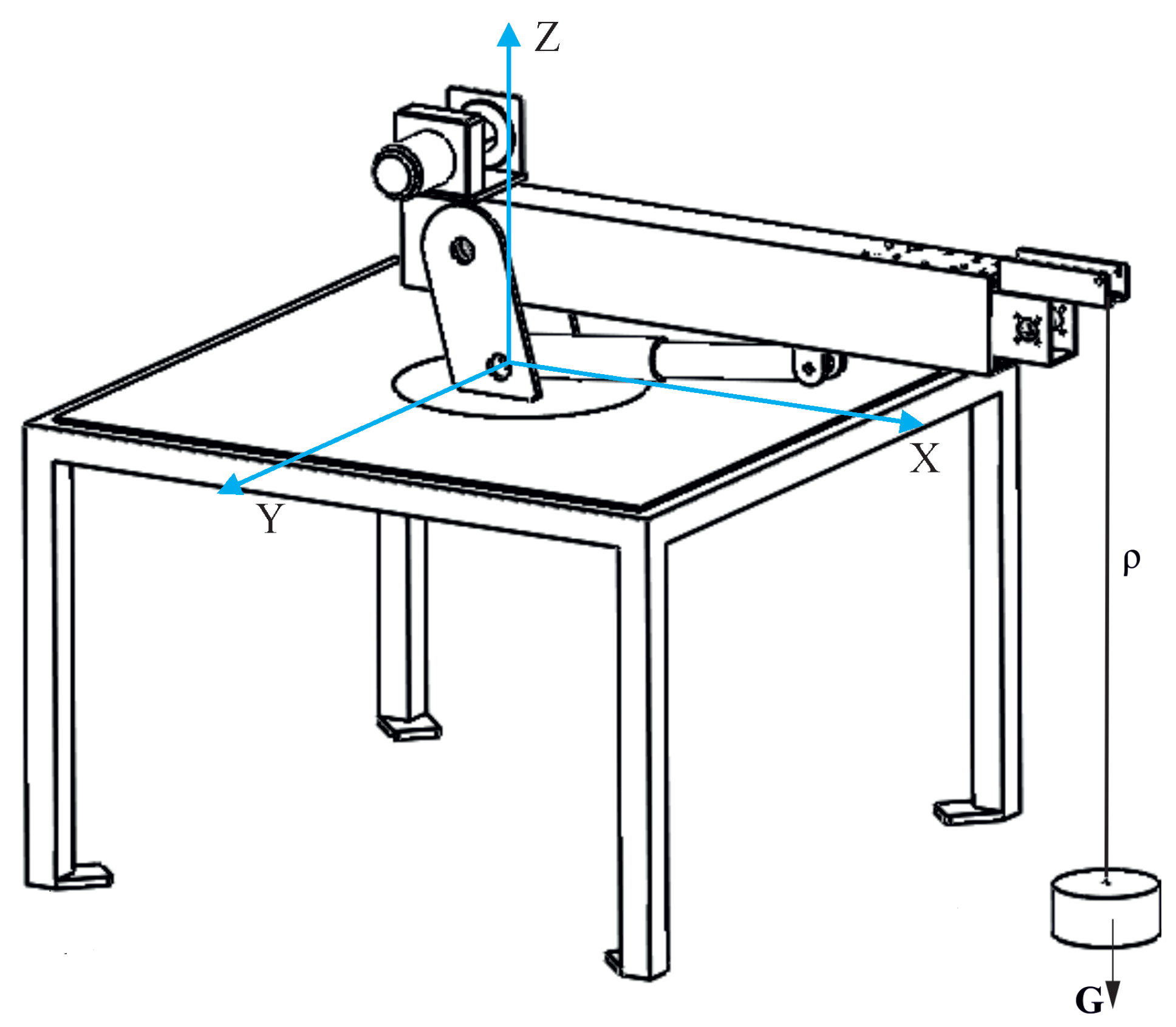 Z

X

Y

ρ

G