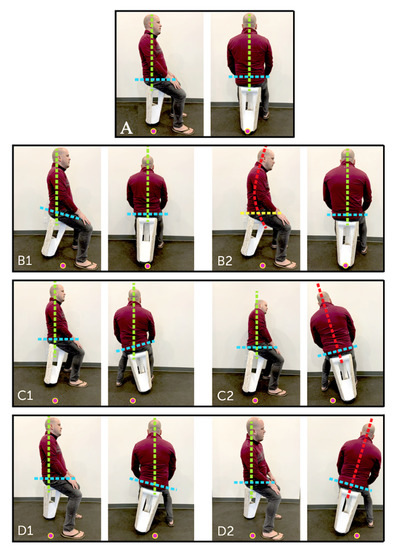 A

B1

B2

C1

C2

D1

D2