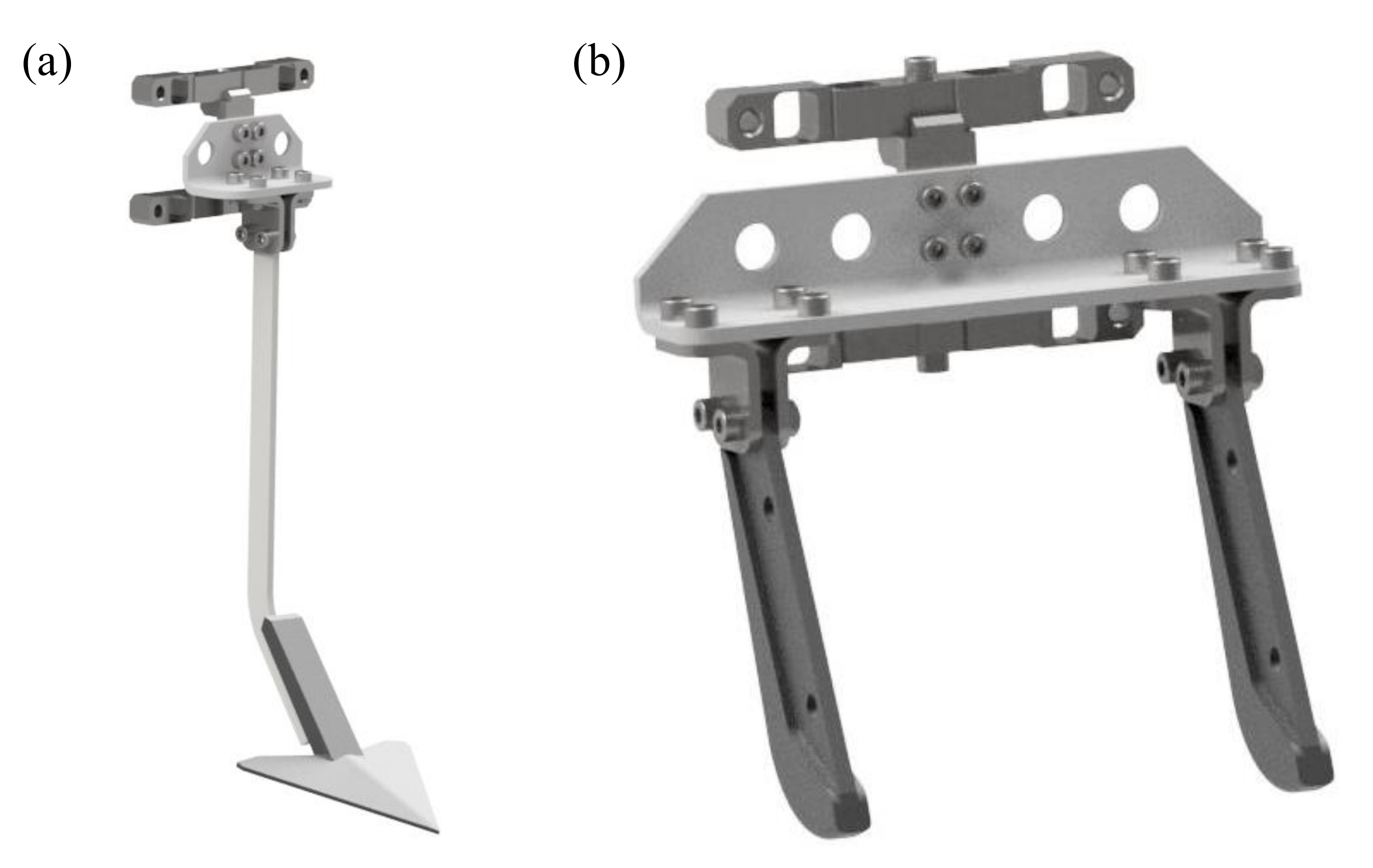 (a)

(b)