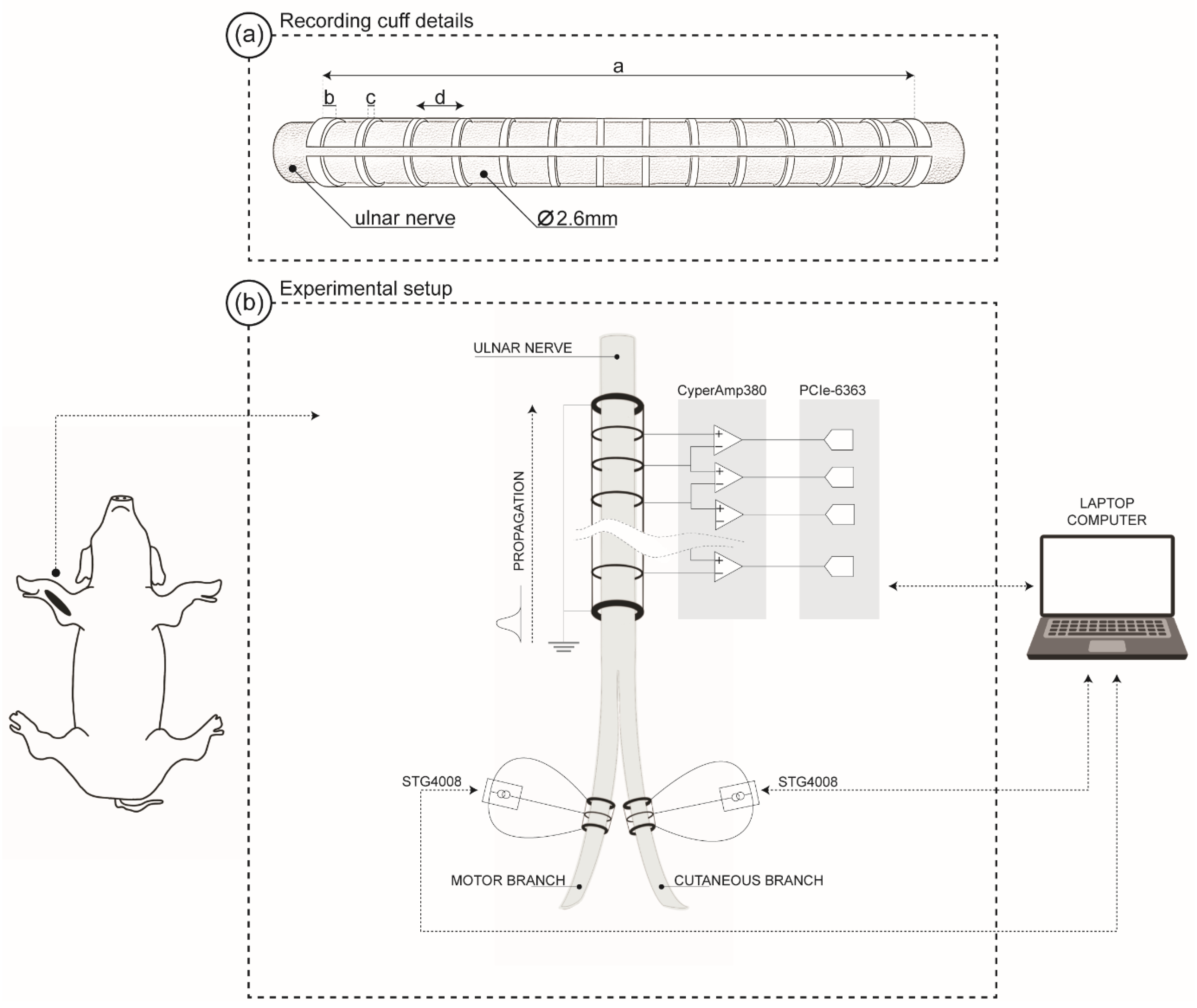 (a) Recording cuff details

a

b c d

ulnar nerve

Ø2.6mm

(b) Experimental setup

ULNAR NERVE

CyperAmp380

PCIe-6363

PROPAGATION

+
−
+
−
+
−
+
−

LAPTOP COMPUTER

STG4008

STG4008

MOTOR BRANCH

CUTANEOUS BRANCH