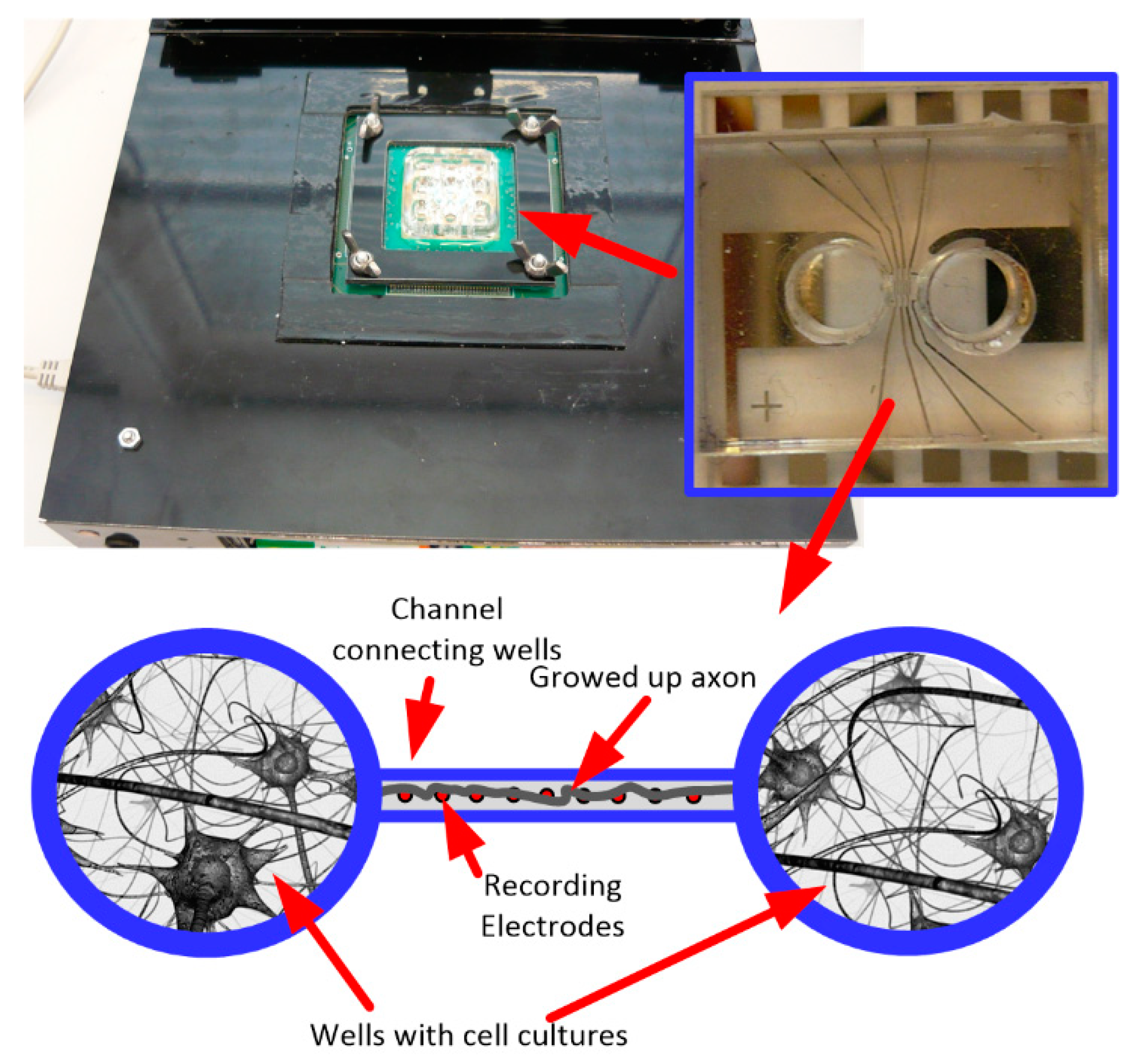 Channel connecting wells

Growed up axon

Recording Electrodes

Wells with cell cultures