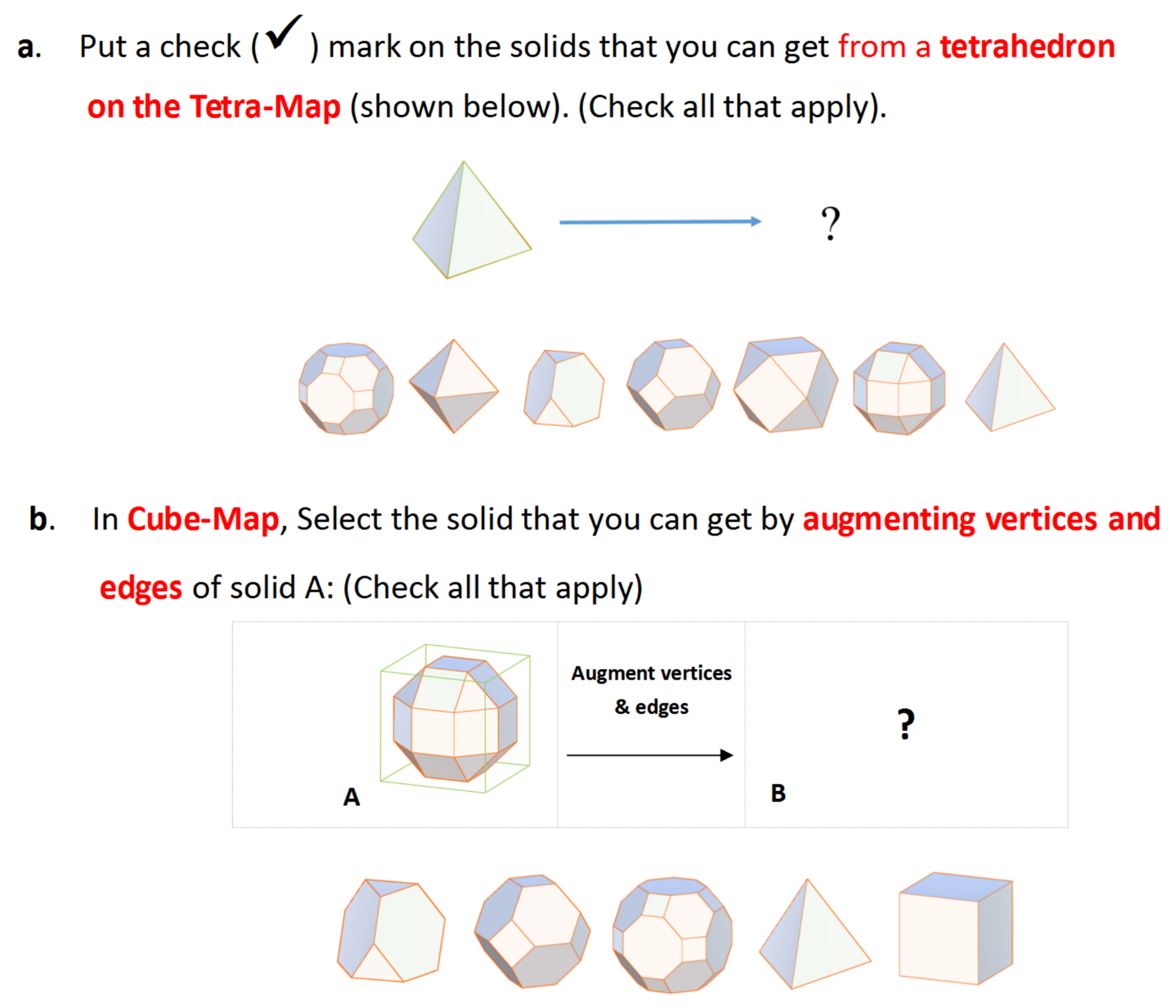 a. Put a check (✓) mark on the solids that you can get from a tetrahedron on the Tetra-Map (shown below). (Check all that apply).

?

b. In Cube-Map, Select the solid that you can get by augmenting vertices and edges of solid A: (Check all that apply)

A

Augment vertices & edges

B

?