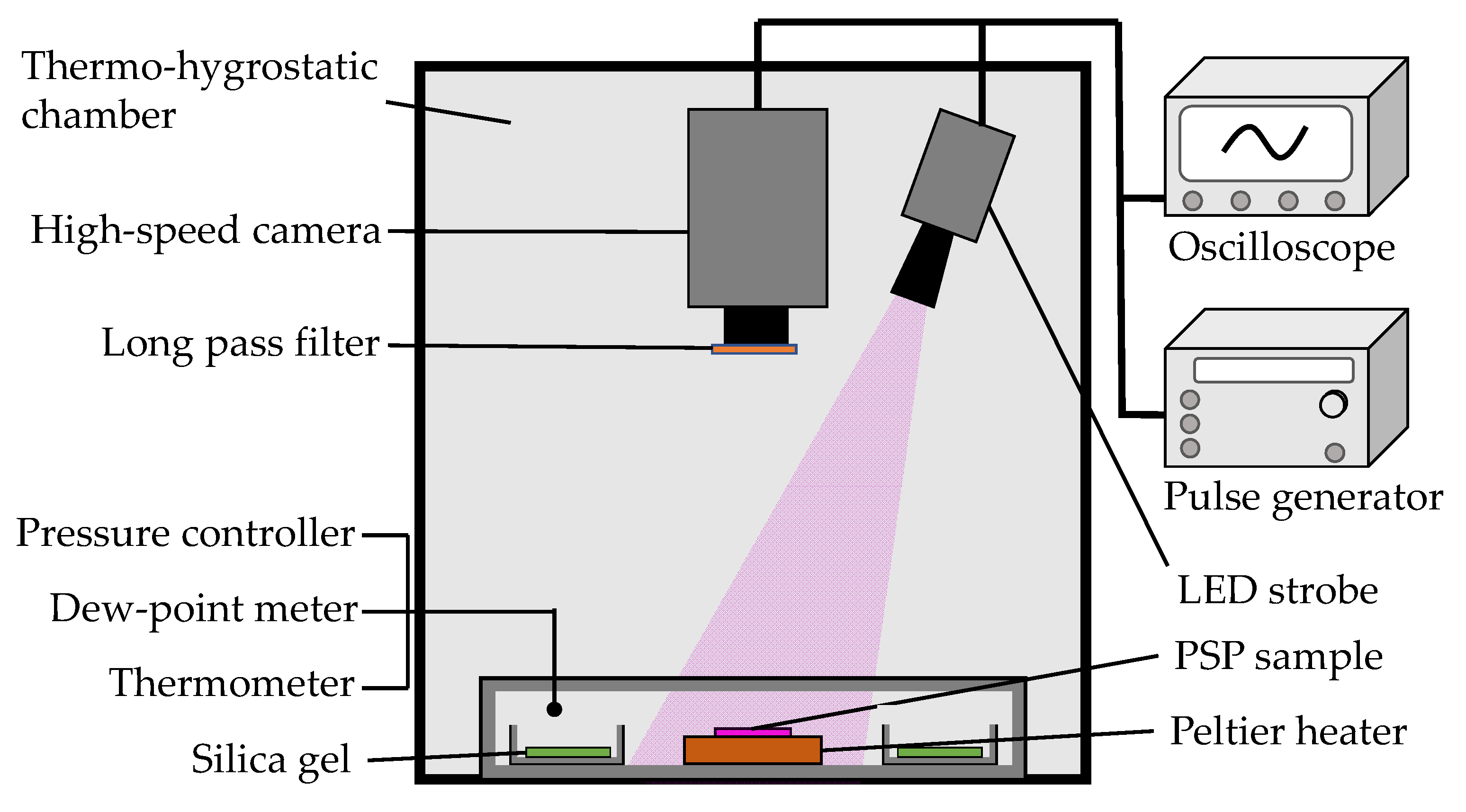 Thermo-hygrostatic chamber

High-speed camera

Long pass filter

Pressure controller

Dew-point meter

Thermometer

Silica gel

Oscilloscope

Pulse generator

LED strobe

PSP sample

Peltier heater