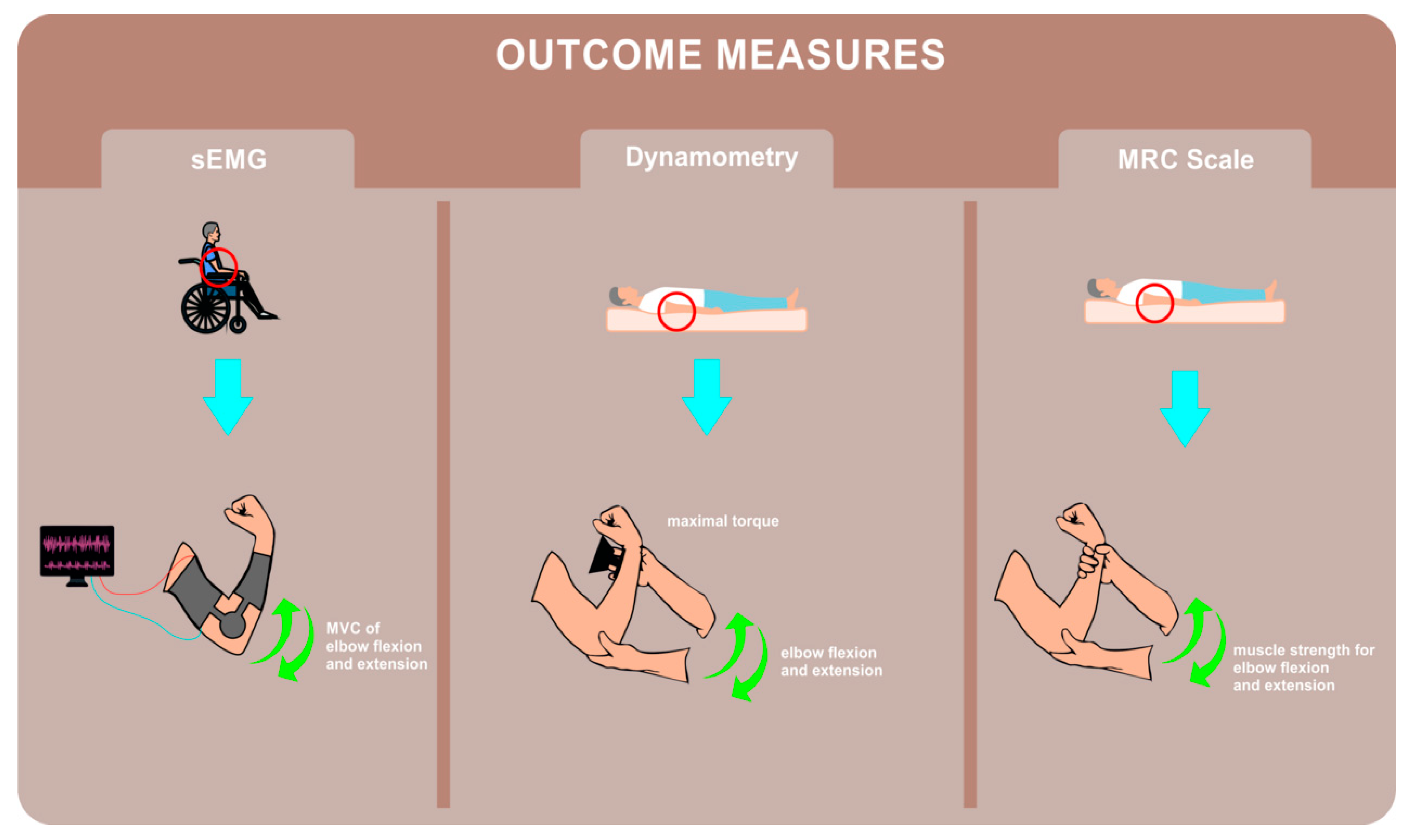 OUTCOME MEASURES

sEMG

MVC of elbow flexion and extension

Dynamometry

maximal torque

elbow flexion and extension

MRC Scale

muscle strength for elbow flexion and extension