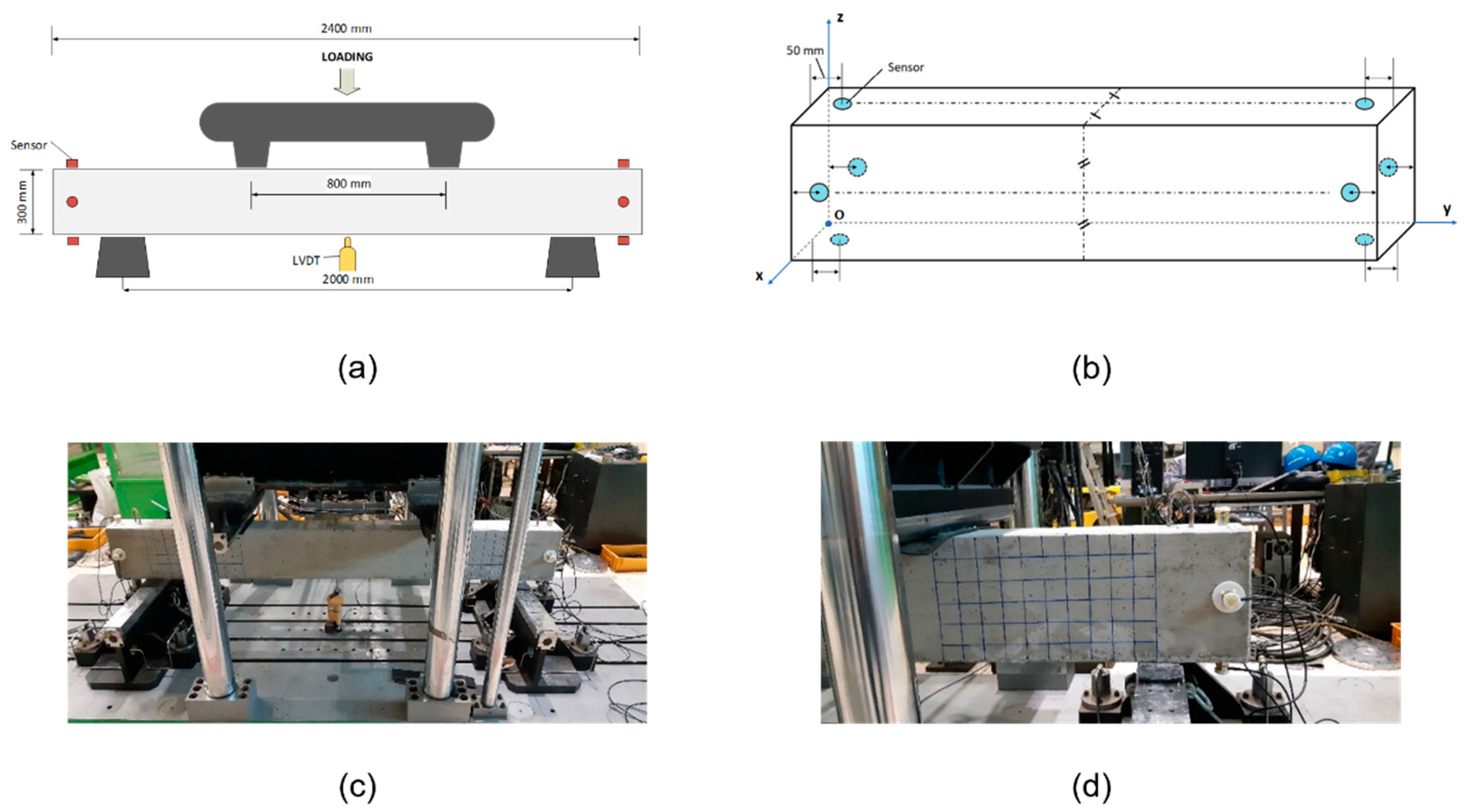 2400 mm

LOADING

Sensor

300 mm

800 mm

LVDT

2000 mm

(a)

z

50 mm

Sensor

O

y

x

(b)

(c)

(d)