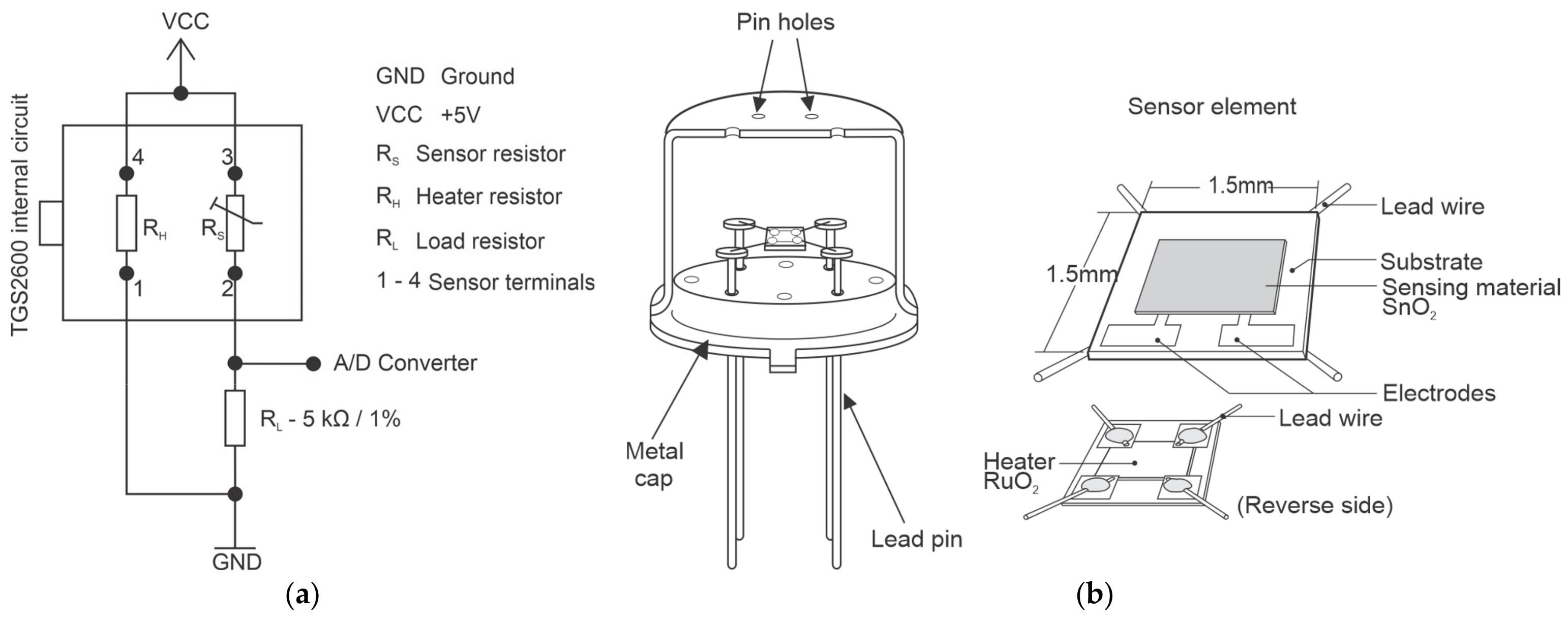 VCC

TGS2600 internal circuit

4

3

$R_H$

$R_S$

1

2

A/D Converter

$R_L$ - 5 kΩ / 1%

GND

GND Ground

VCC +5V

$R_S$ Sensor resistor

$R_H$ Heater resistor

$R_L$ Load resistor

1 - 4 Sensor terminals

(a)

Pin holes

Metal cap

Lead pin

Sensor element

1.5mm

1.5mm

Lead wire

Substrate

Sensing material $SnO_2$

Electrodes

Lead wire

Heater $RuO_2$

(Reverse side)

(b)