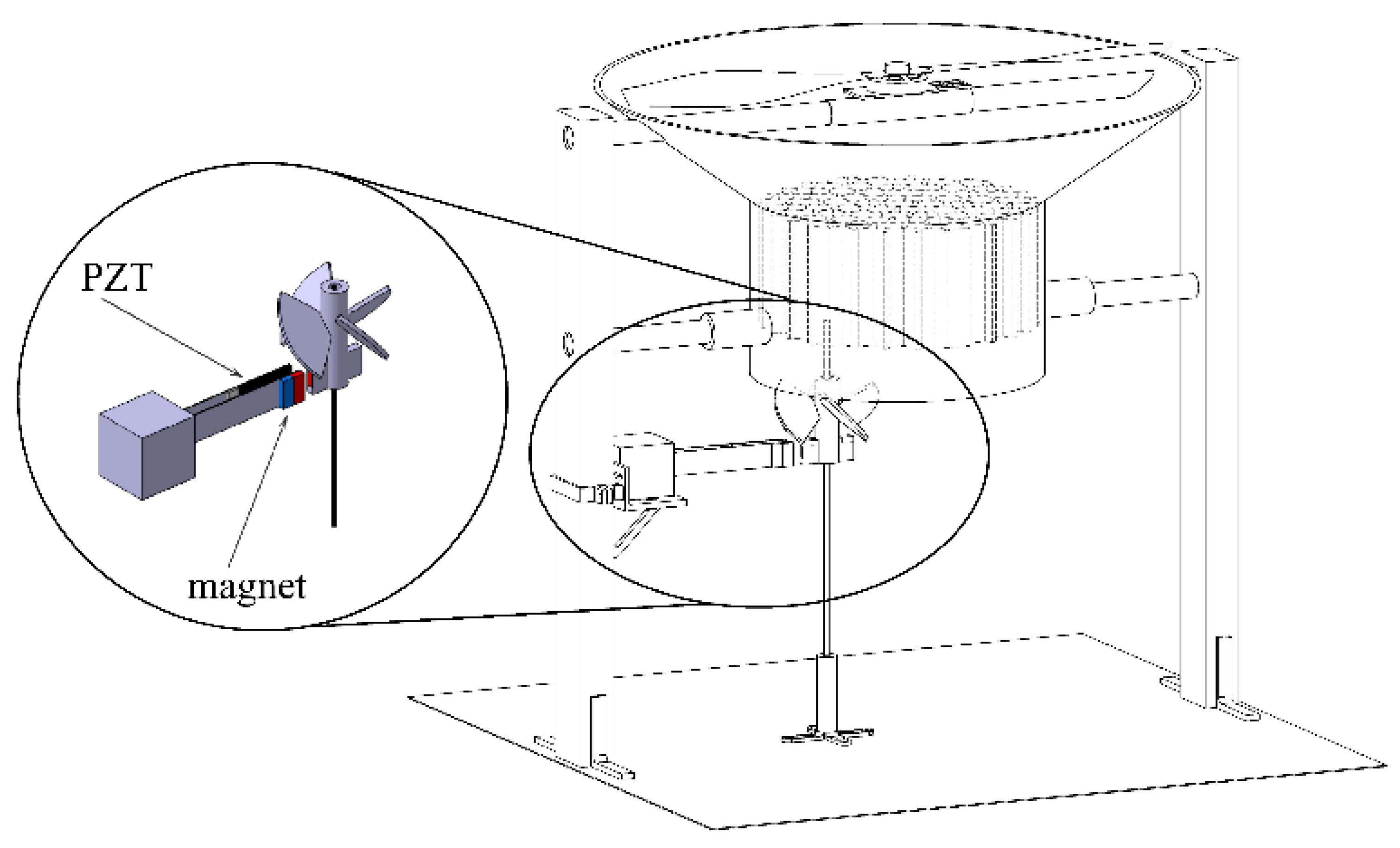 PZT

magnet