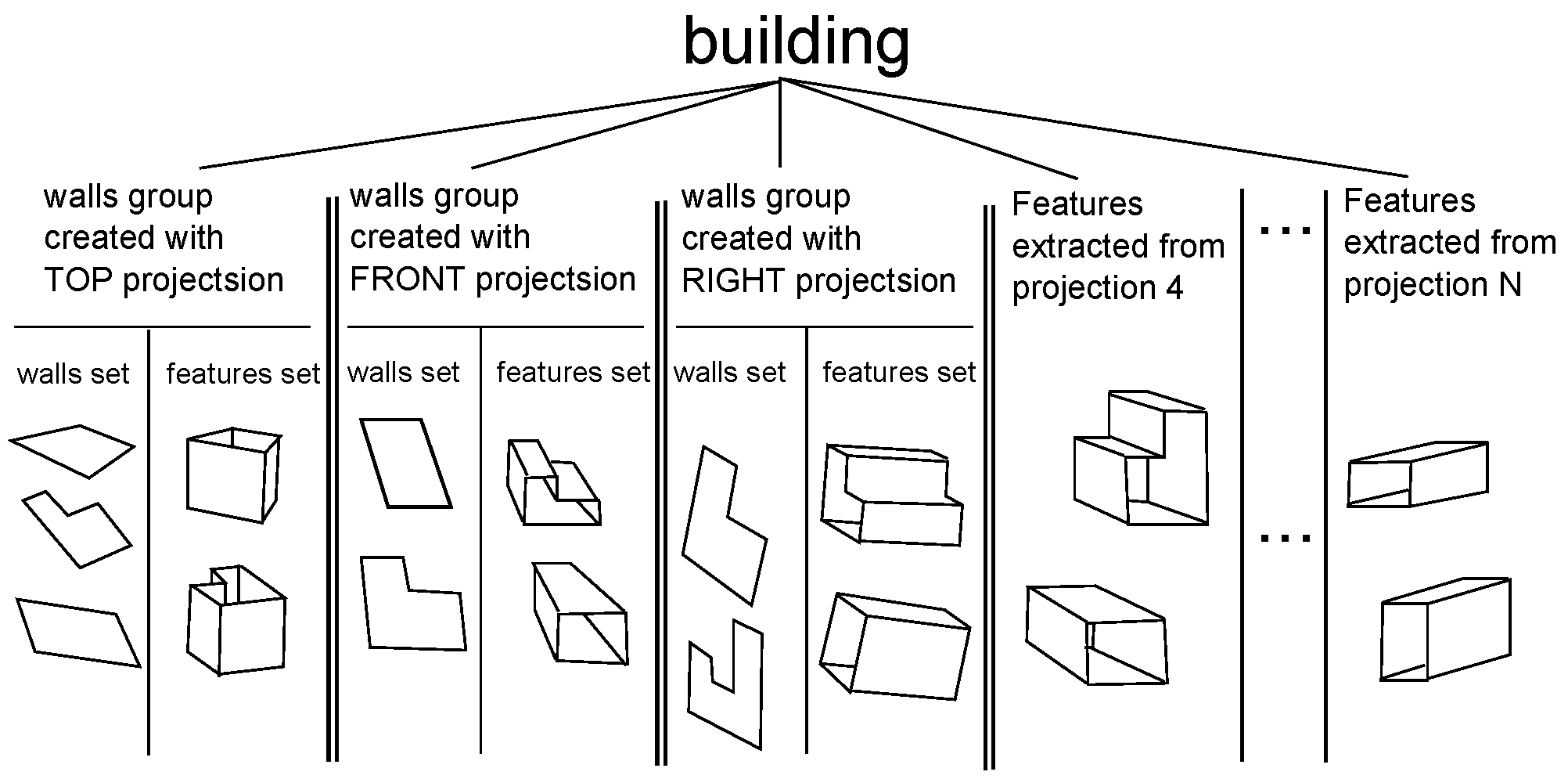 building

walls group created with TOP projectsion

walls set

features set

walls group created with FRONT projectsion

walls set

features set

walls group created with RIGHT projectsion

walls set

features set

Features extracted from projection 4

...

...

Features extracted from projection N