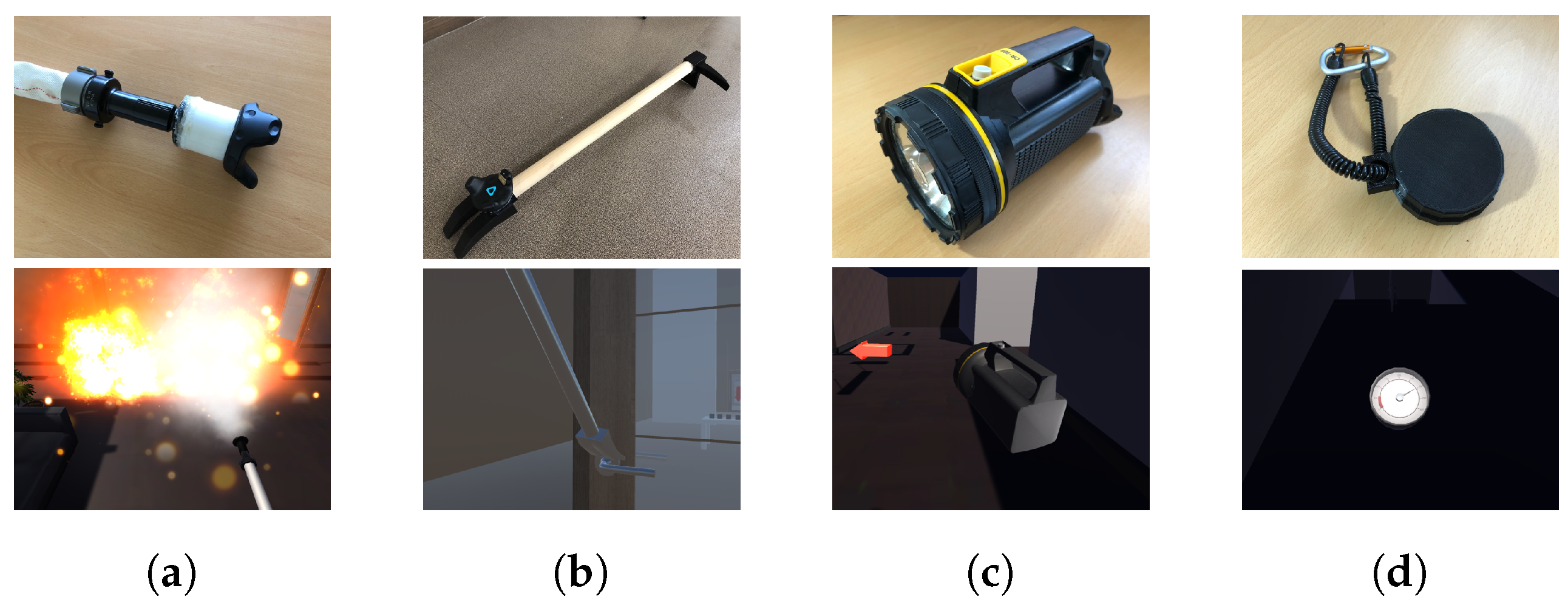 (a)

(b)

(c)

(d)