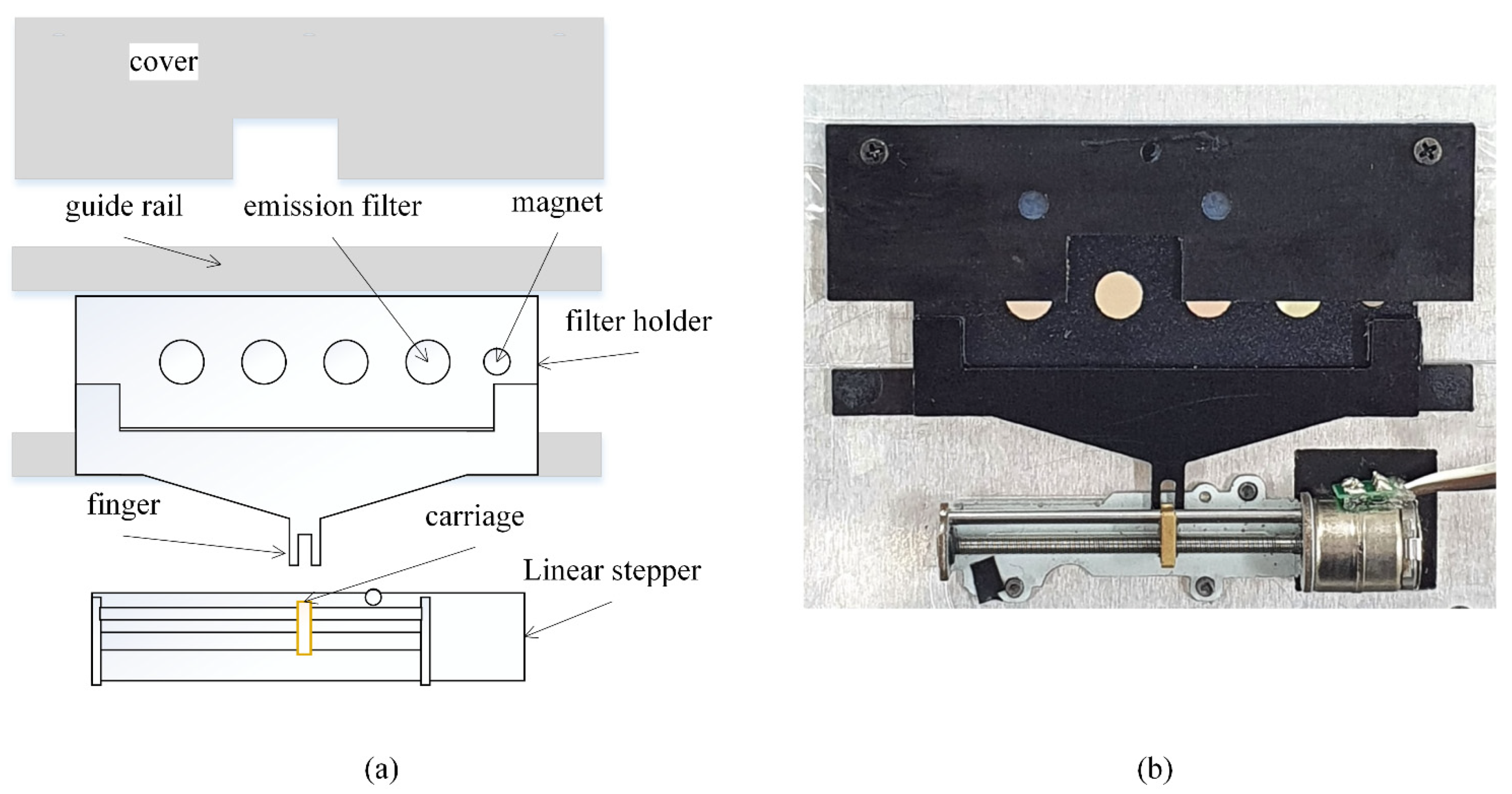 cover

guide rail

emission filter

magnet

filter holder

finger

carriage

Linear stepper

(a)

(b)