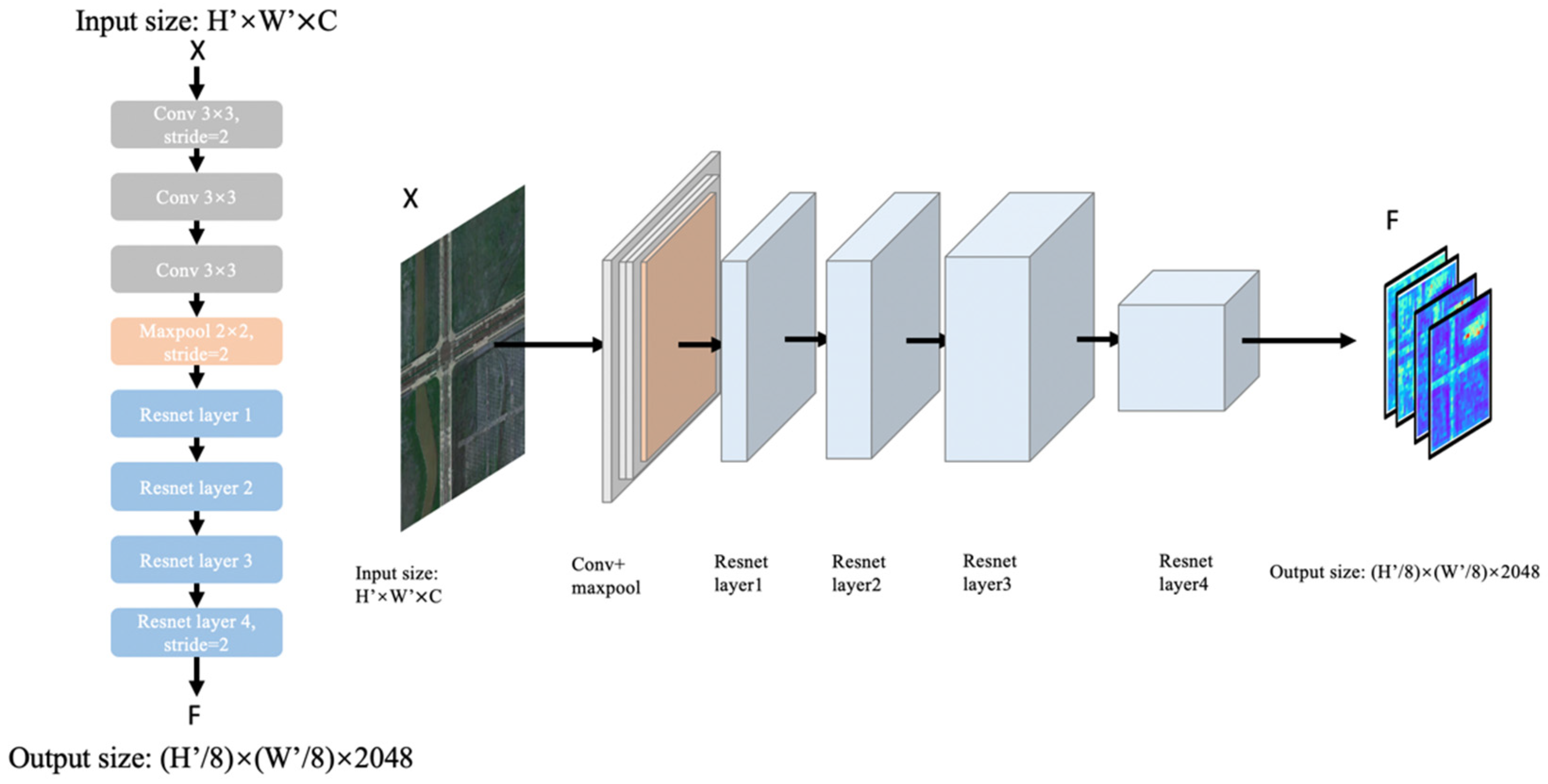 Input size: H'×W'×C

X

Conv 3×3, stride=2

Conv 3×3

Conv 3×3

Maxpool 2×2, stride=2

Resnet layer 1

Resnet layer 2

Resnet layer 3

Resnet layer 4, stride=2

F

Output size: (H'/8)×(W'/8)×2048

X

F

Input size: H'×W'×C

Conv+ maxpool

Resnet layer1

Resnet layer2

Resnet layer3

Resnet layer4

Output size: (H'/8)×(W'/8)×2048