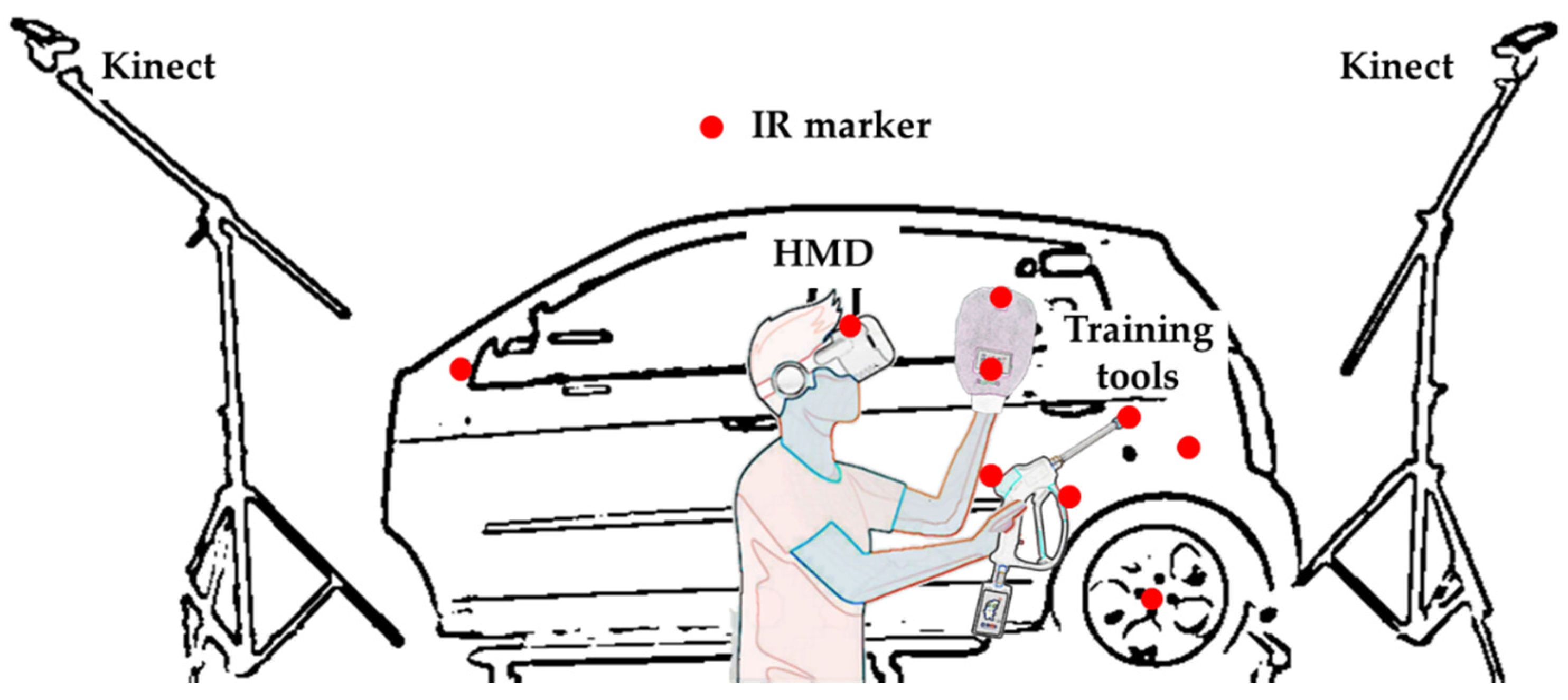 Kinect
Kinect
IR marker
HMD
Training tools