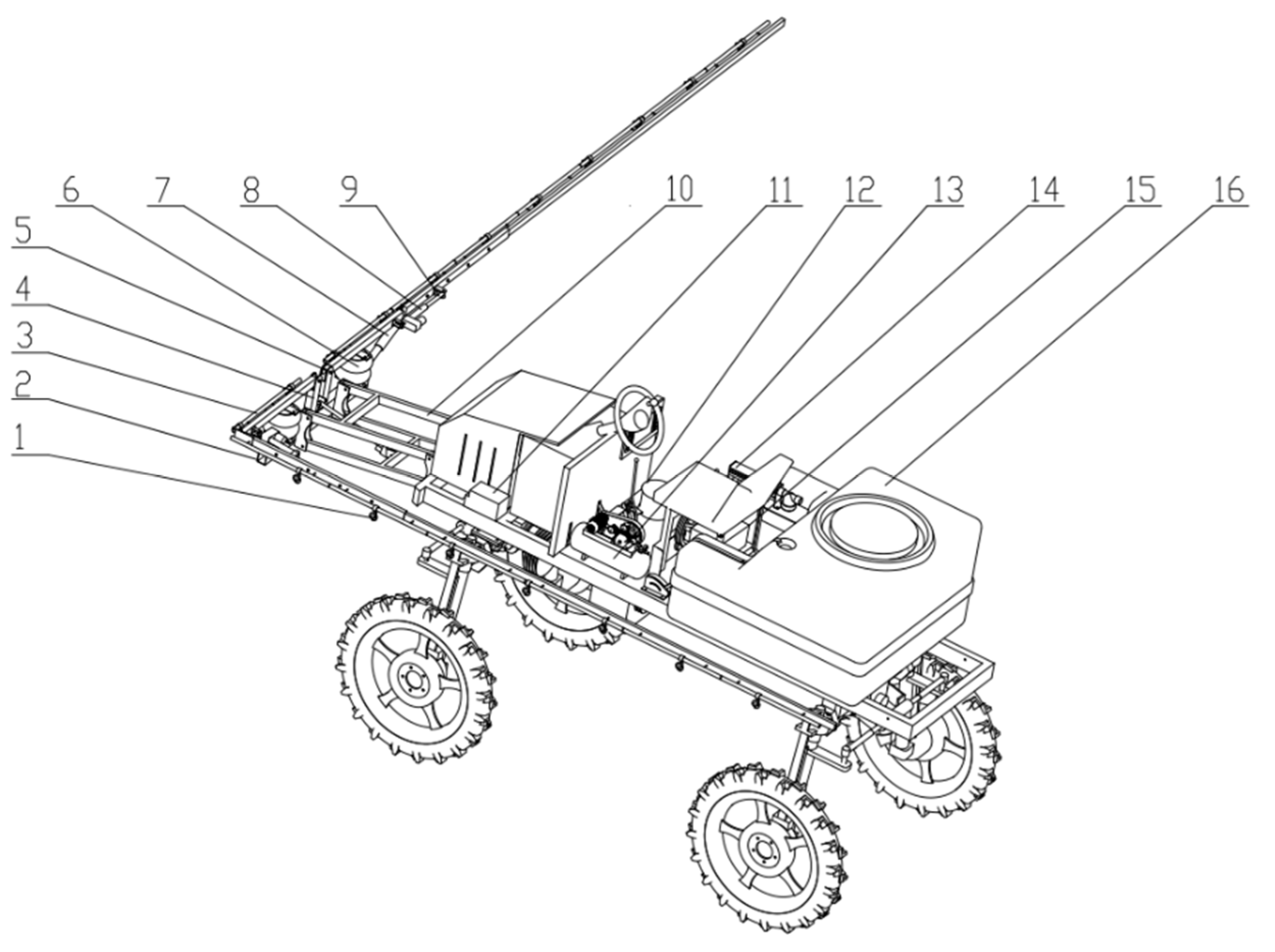 6
7
8
9
10
11
12
13
14
15
16
5
4
3
2
1