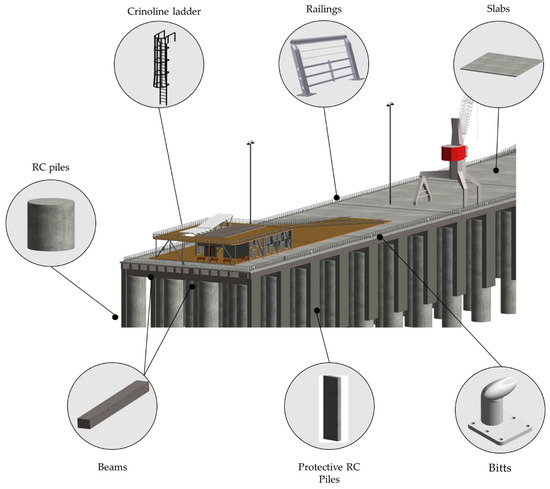 Crinoline ladder

Railings

Slabs

RC piles

Beams

Protective RC Piles

Bitts