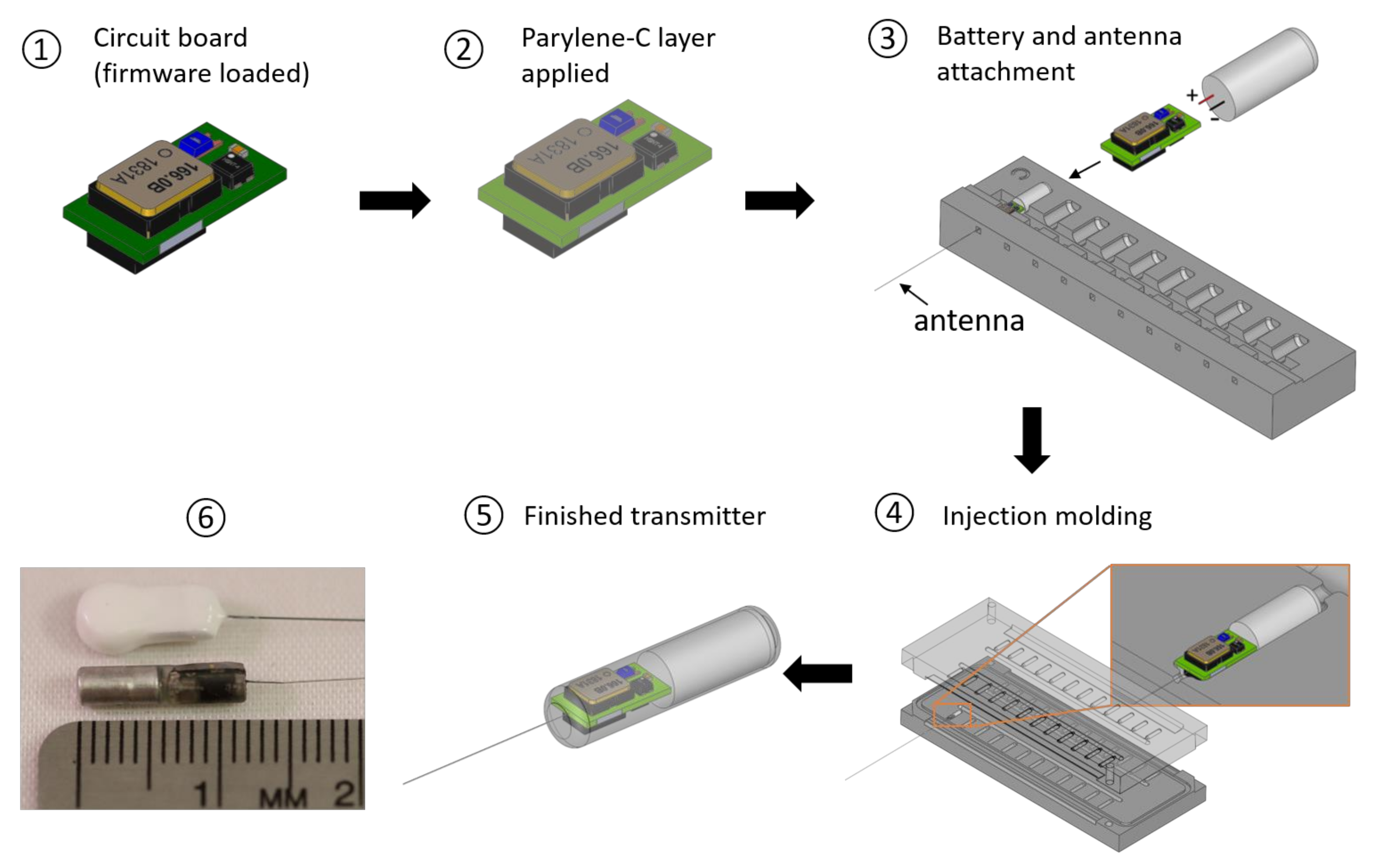 ① Circuit board (firmware loaded)

166.0B
1831A

② Parylene-C layer applied

166.0B
1831A

③ Battery and antenna attachment

+
-

antenna

④ Injection molding

⑤ Finished transmitter

⑥

1
MM
2