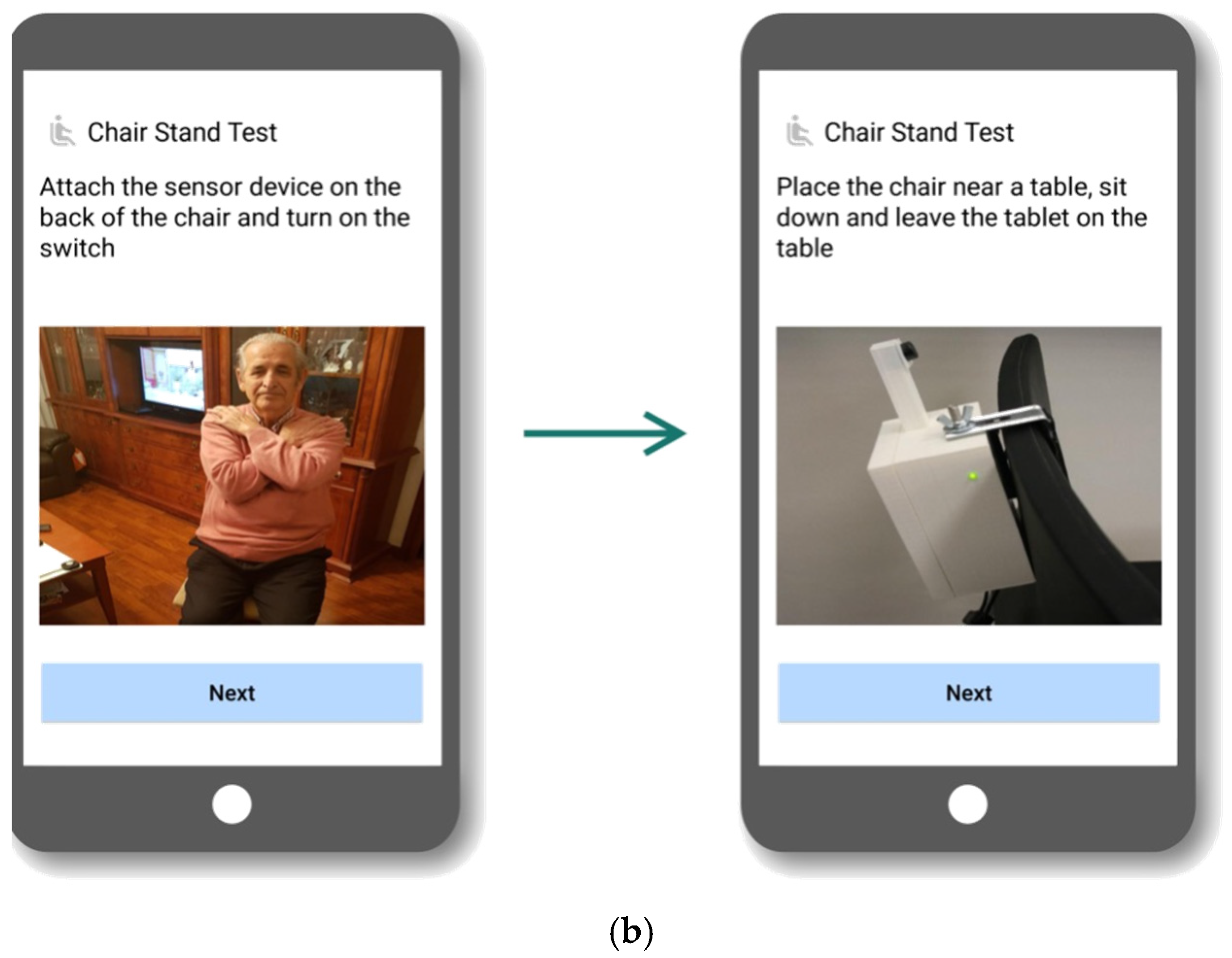 Chair Stand Test

Attach the sensor device on the back of the chair and turn on the switch

Next

Chair Stand Test

Place the chair near a table, sit down and leave the tablet on the table

Next

(b)