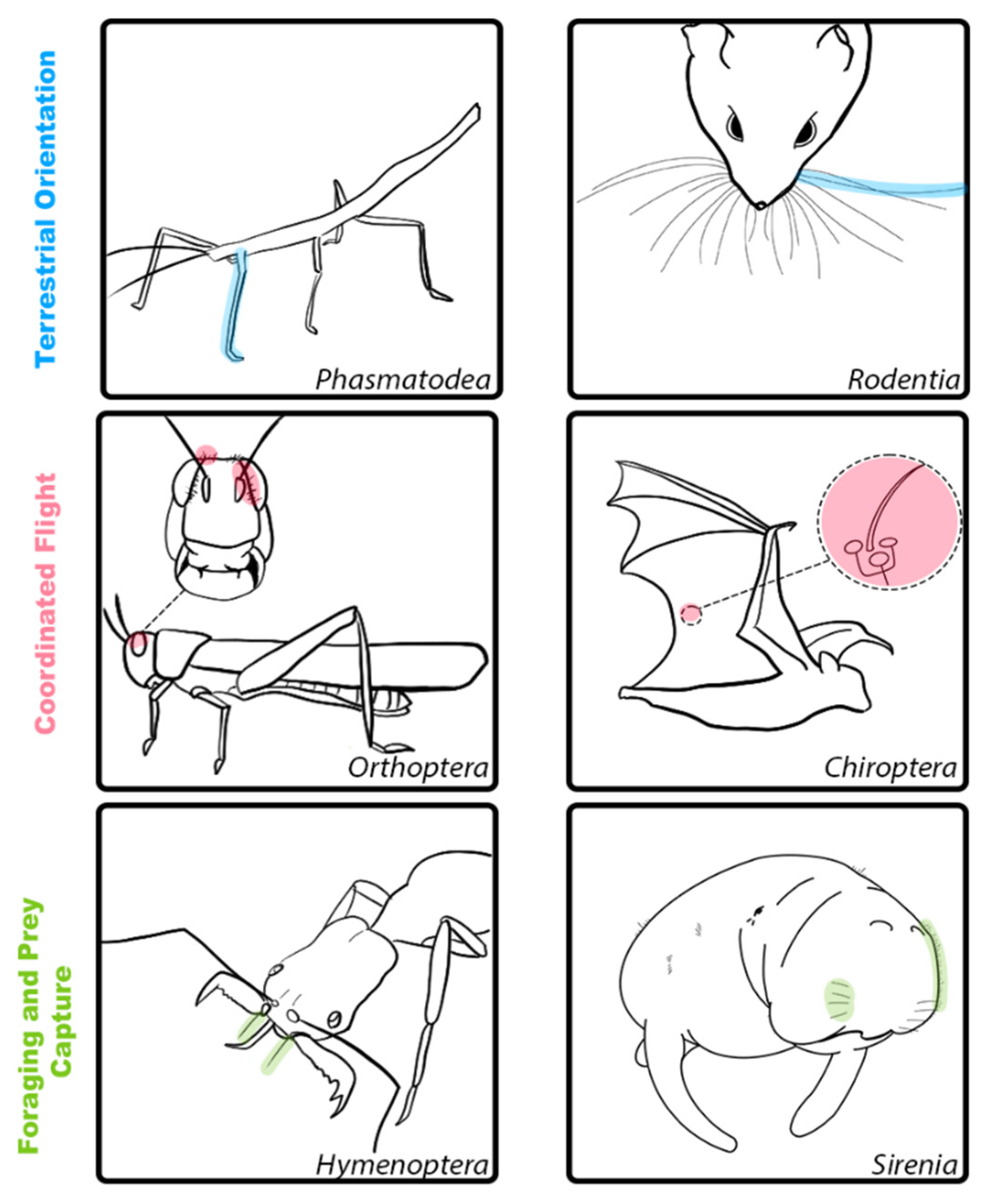 Terrestrial Orientation

Phasmatodea

Rodentia

Coordinated Flight

Orthoptera

Chiroptera

Foraging and Prey Capture

Hymenoptera

Sirenia