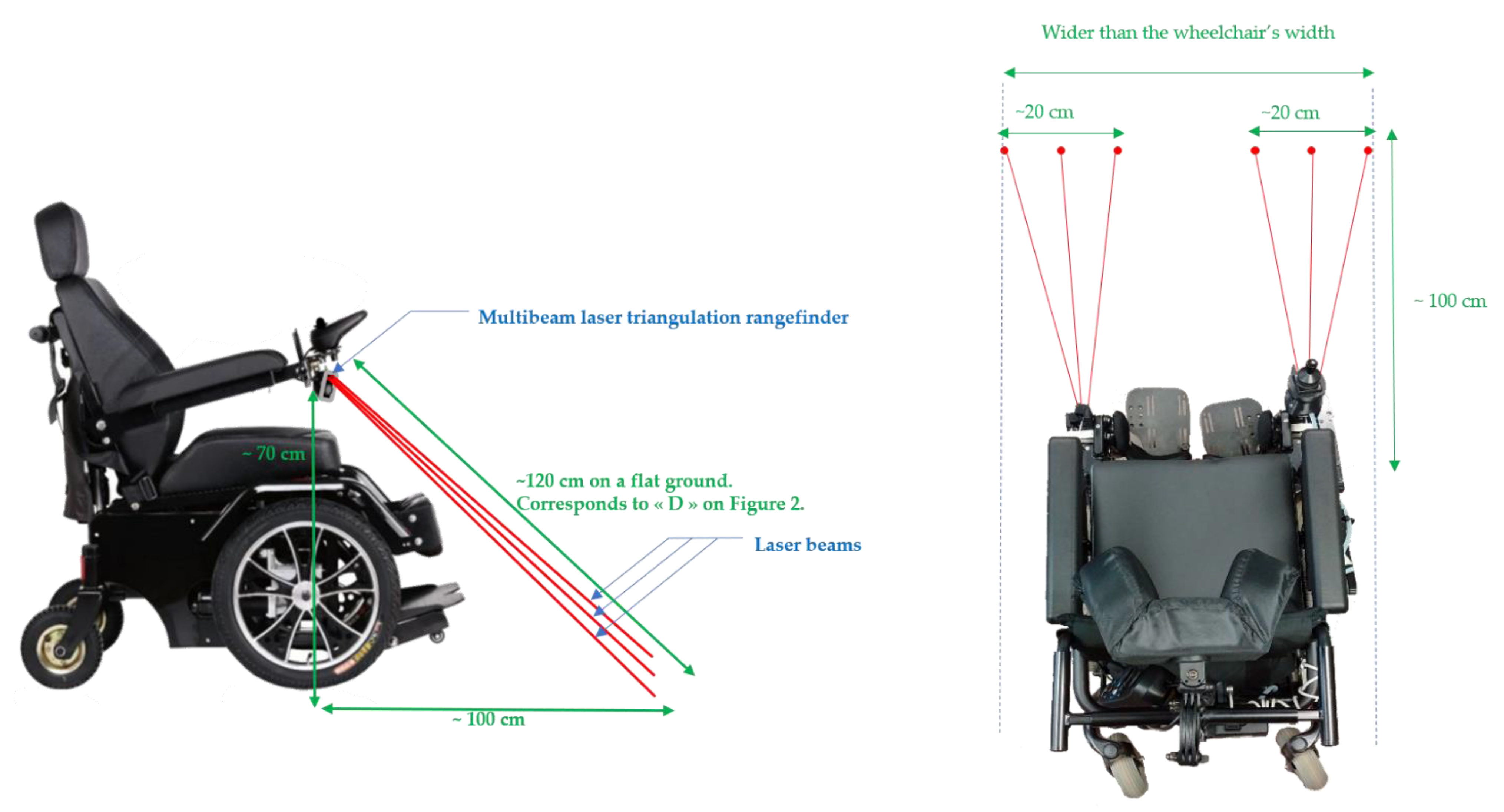 Multibeam laser triangulation rangefinder

~ 70 cm

~120 cm on a flat ground. Corresponds to « D » on Figure 2.

Laser beams

~ 100 cm

Wider than the wheelchair's width

~20 cm

~20 cm

~ 100 cm