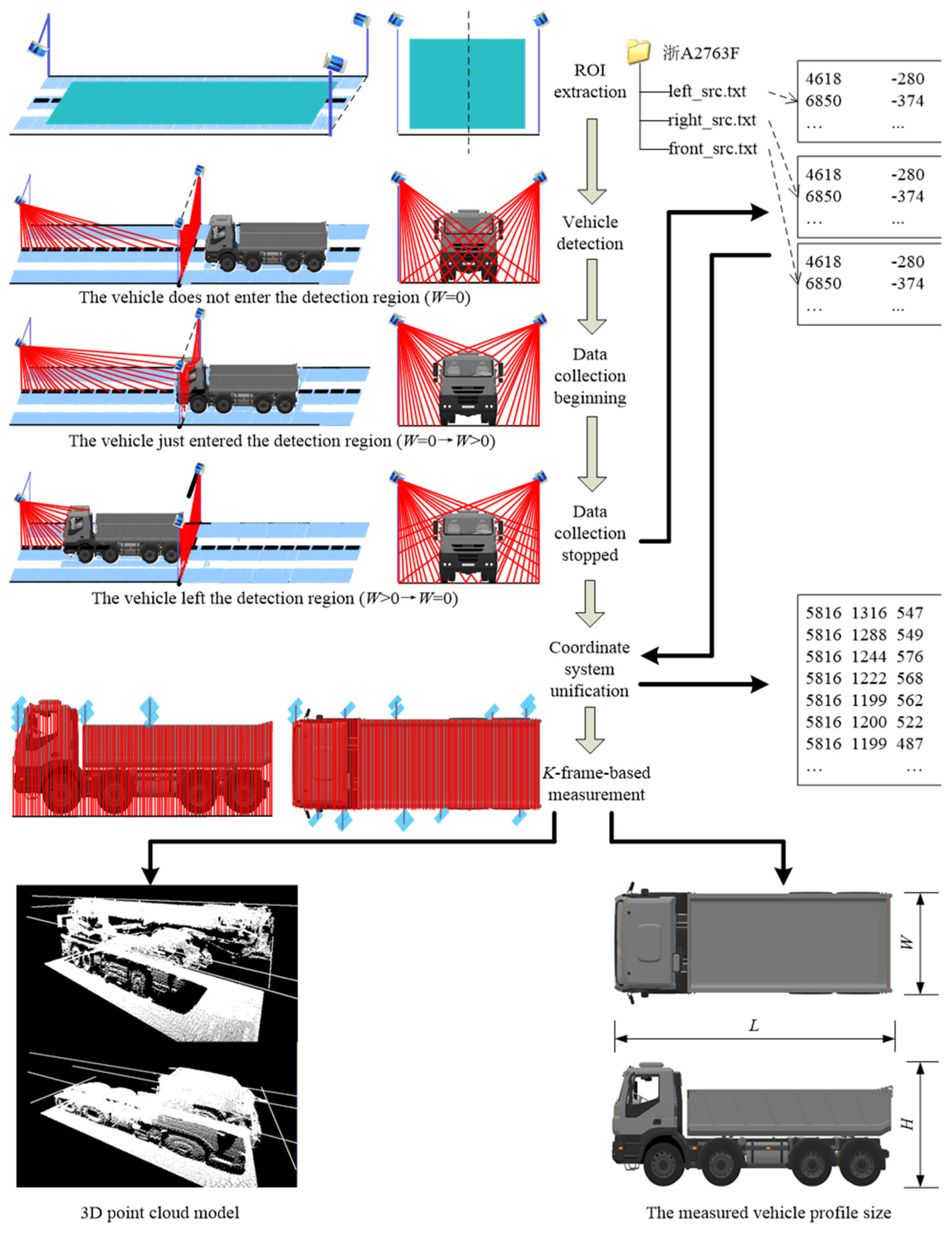 ROI extraction

浙A2763F

left_src.txt

right_src.txt

front_src.txt

| 4618 | -280 |
|---|---|
| 6850 | -374 |
| … | … |

| 4618 | -280 |
|---|---|
| 6850 | -374 |
| … | … |

| 4618 | -280 |
|---|---|
| 6850 | -374 |
| … | … |

Vehicle detection

The vehicle does not enter the detection region ($W$=0)

Data collection beginning

The vehicle just entered the detection region ($W$=0→$W$>0)

Data collection stopped

The vehicle left the detection region ($W$>0→$W$=0)

Coordinate system unification

| 5816 | 1316 | 547 |
|---|---|---|
| 5816 | 1288 | 549 |
| 5816 | 1244 | 576 |
| 5816 | 1222 | 568 |
| 5816 | 1199 | 562 |
| 5816 | 1200 | 522 |
| 5816 | 1199 | 487 |
| … | | … |

$K$-frame-based measurement

$W$

$L$

$H$

3D point cloud model

The measured vehicle profile size