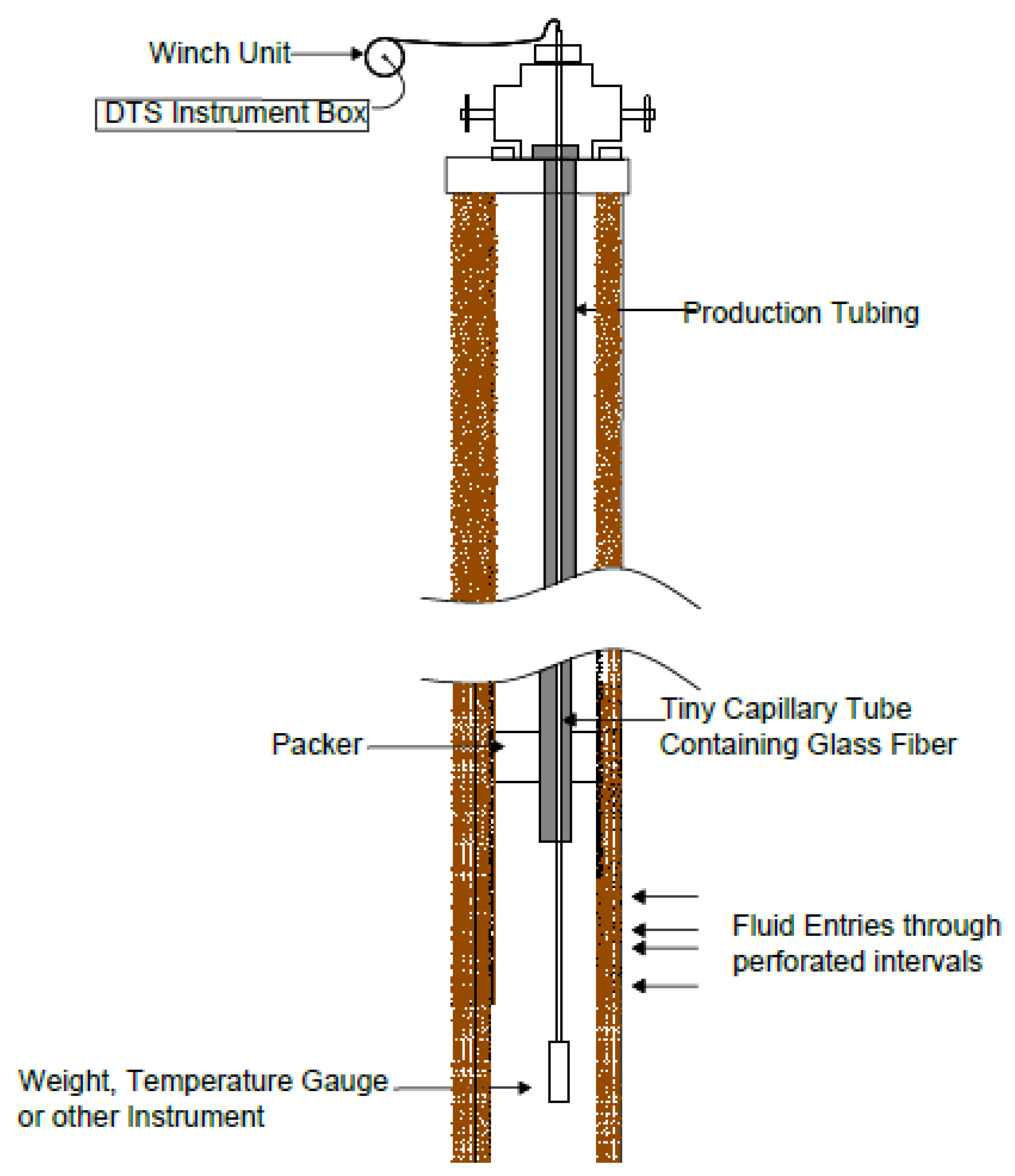 Winch Unit

DTS Instrument Box

Production Tubing

Tiny Capillary Tube Containing Glass Fiber

Packer

Fluid Entries through perforated intervals

Weight, Temperature Gauge or other Instrument