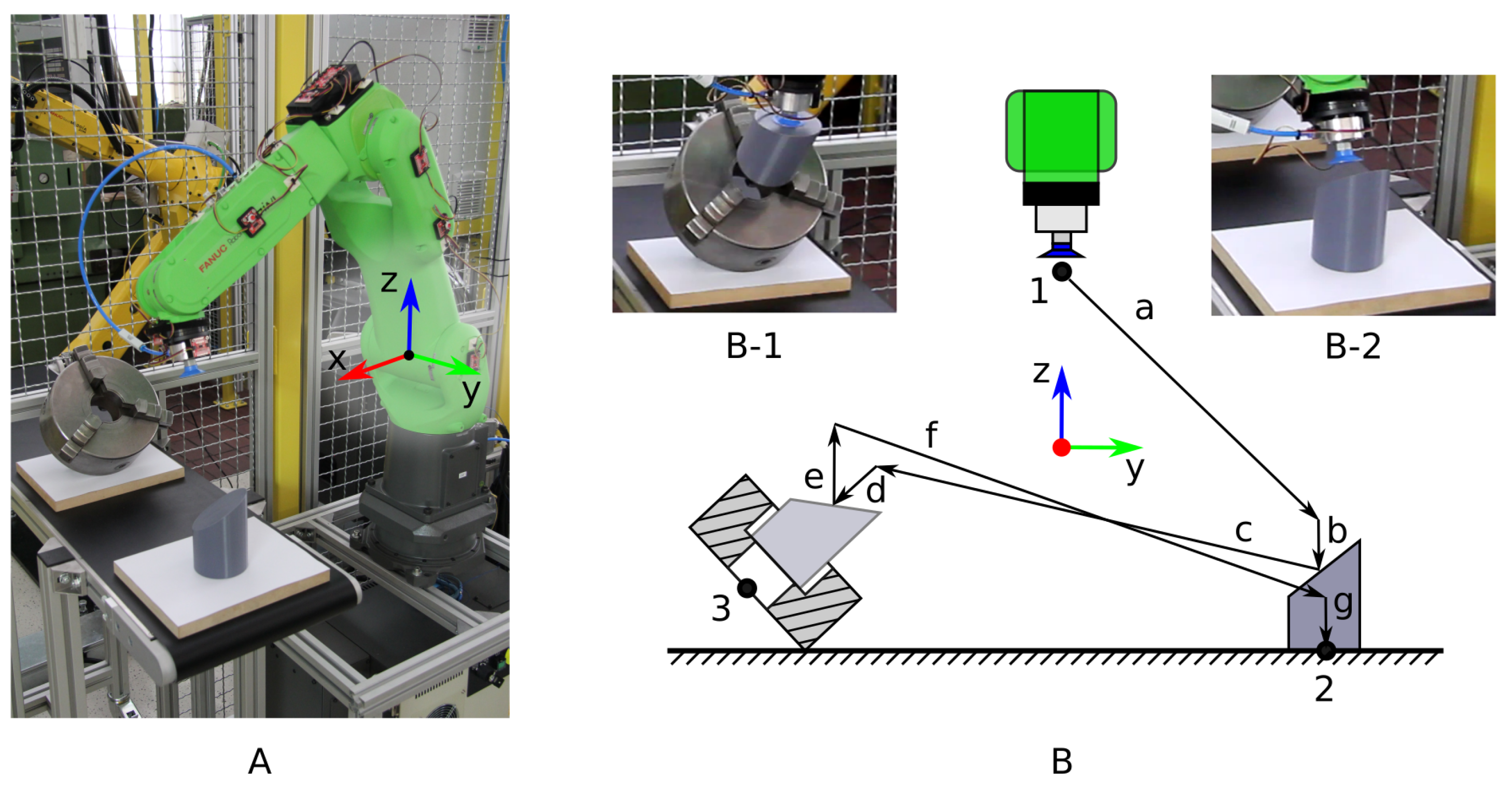 FANUC

z
x
y

A

B-1

1
a

B-2

z
y

f
e
d
c
b
g
3
2

B