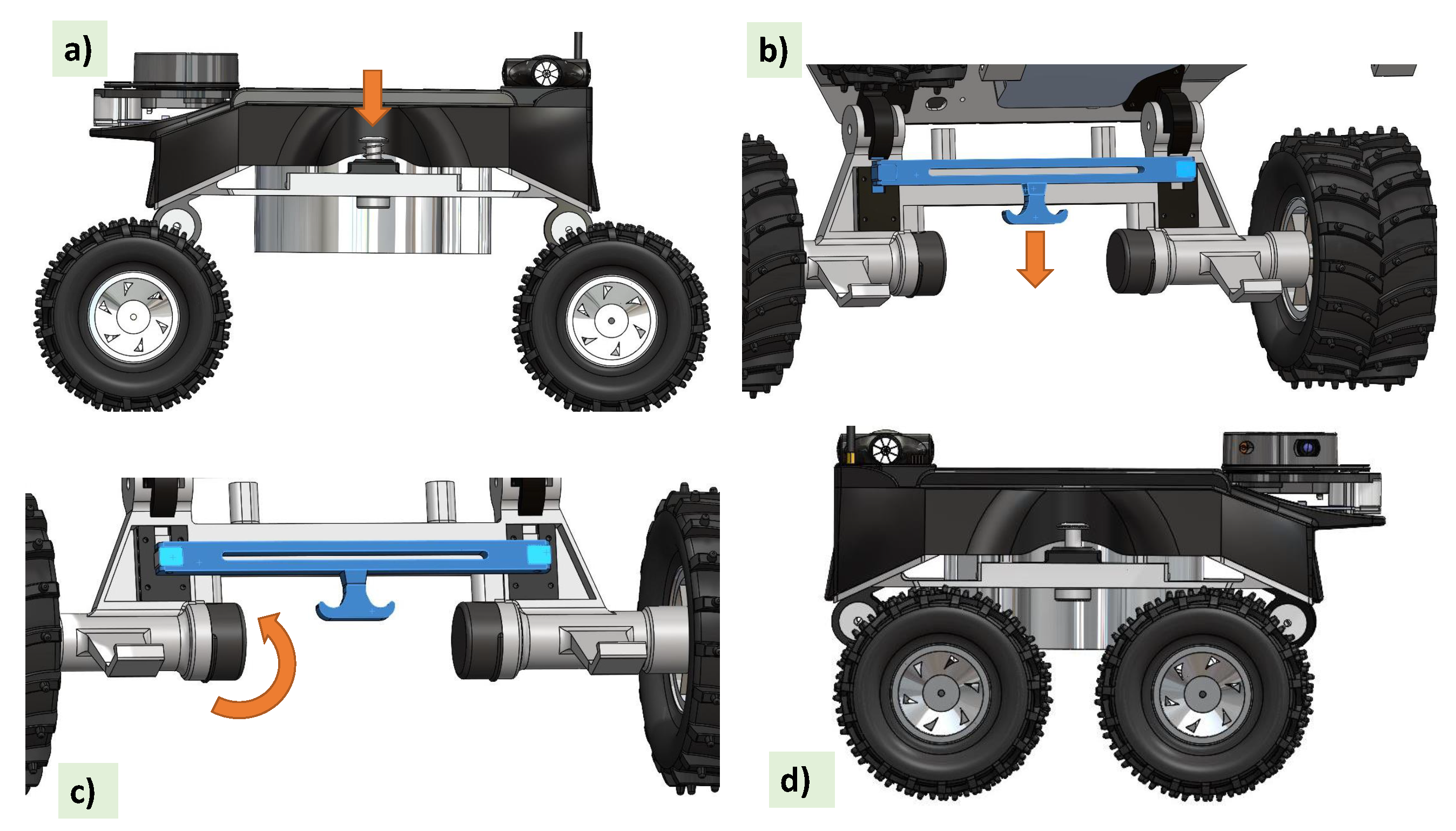 a)

b)

c)

d)