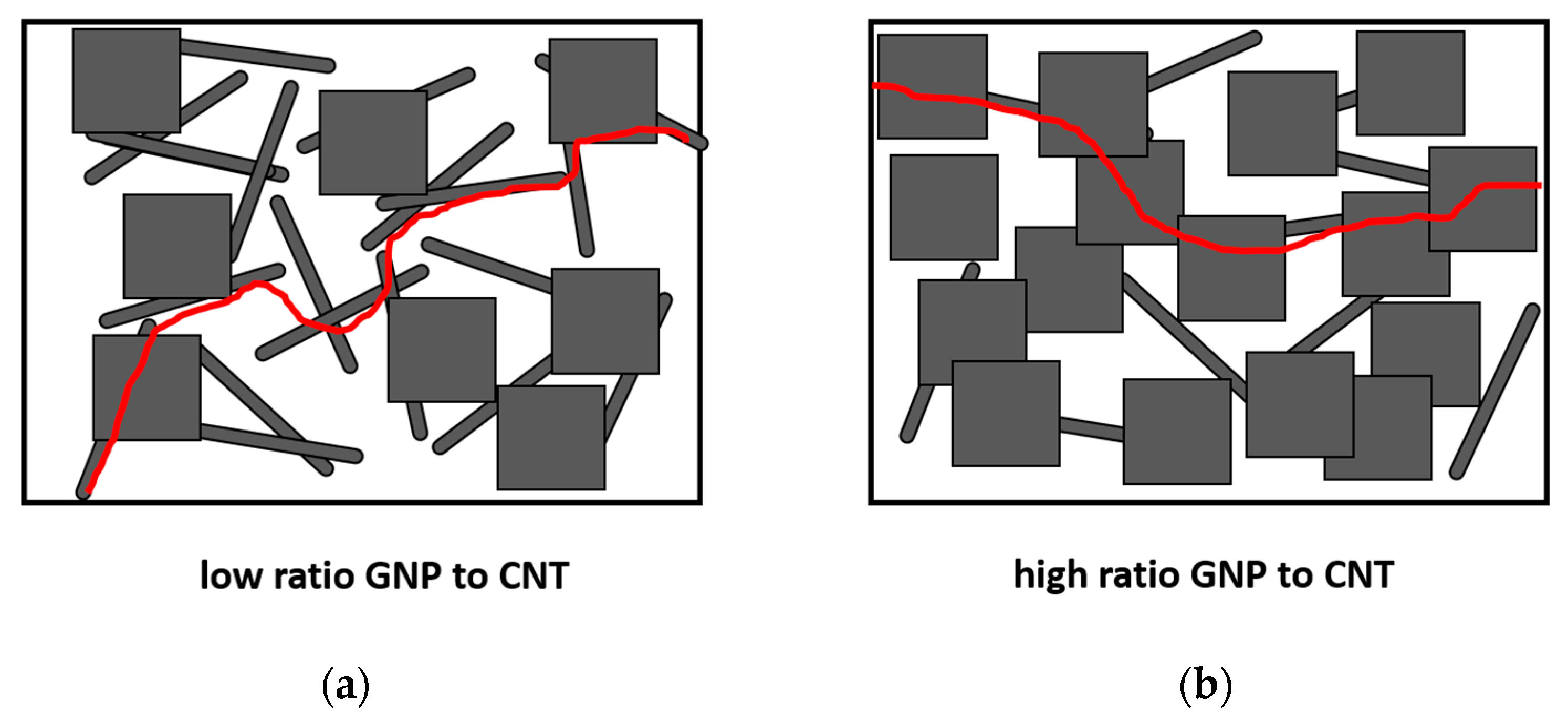 low ratio GNP to CNT

(a)

high ratio GNP to CNT

(b)