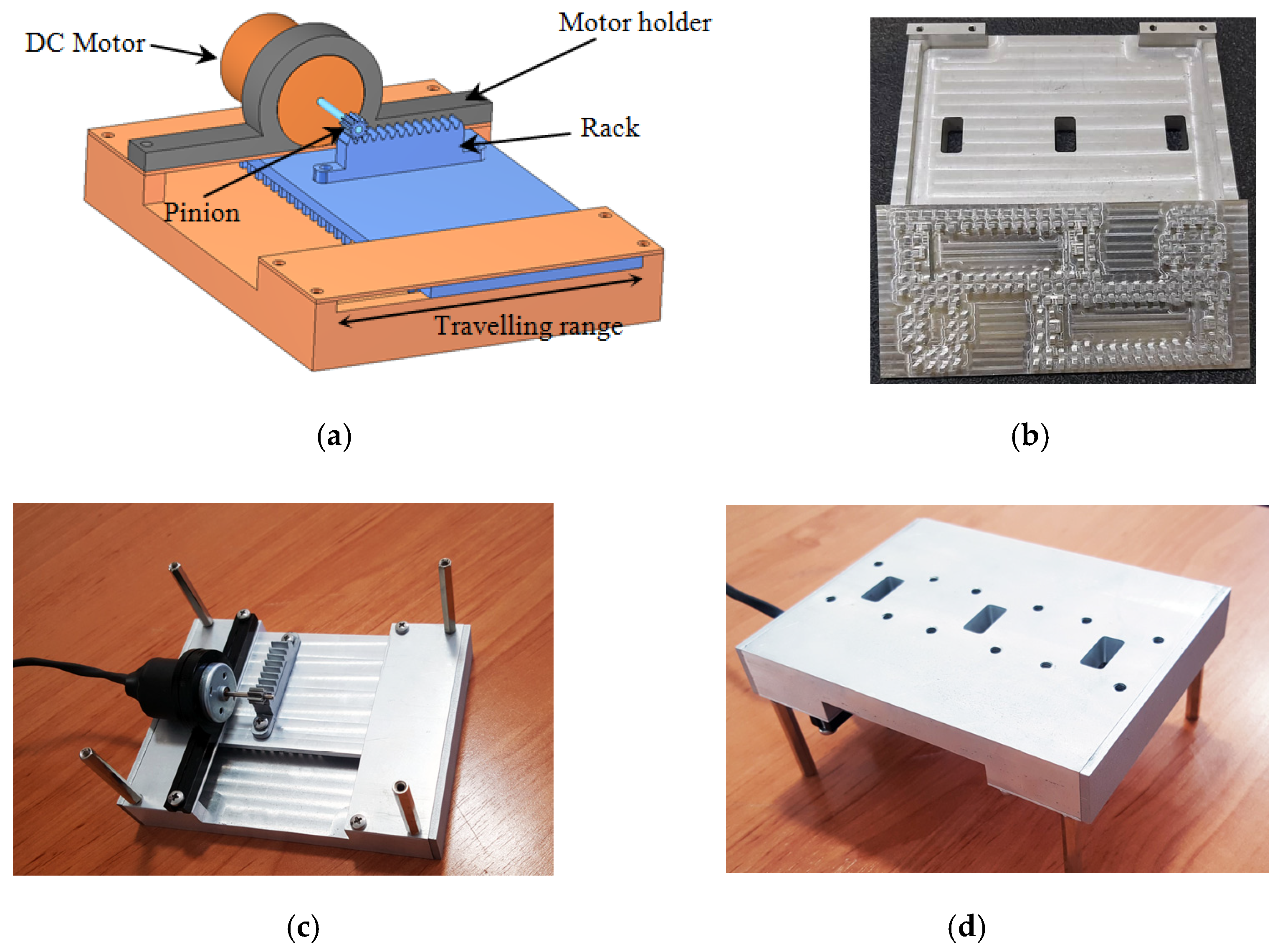 DC Motor
Motor holder
Rack
Pinion
Travelling range
(a)
(b)
(c)
(d)