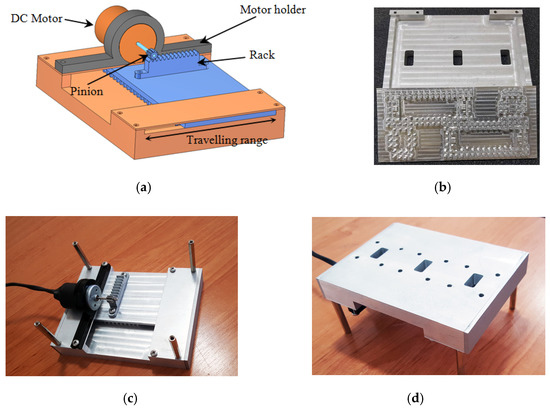 DC Motor
Motor holder
Rack
Pinion
Travelling range

(a)

(b)

(c)

(d)