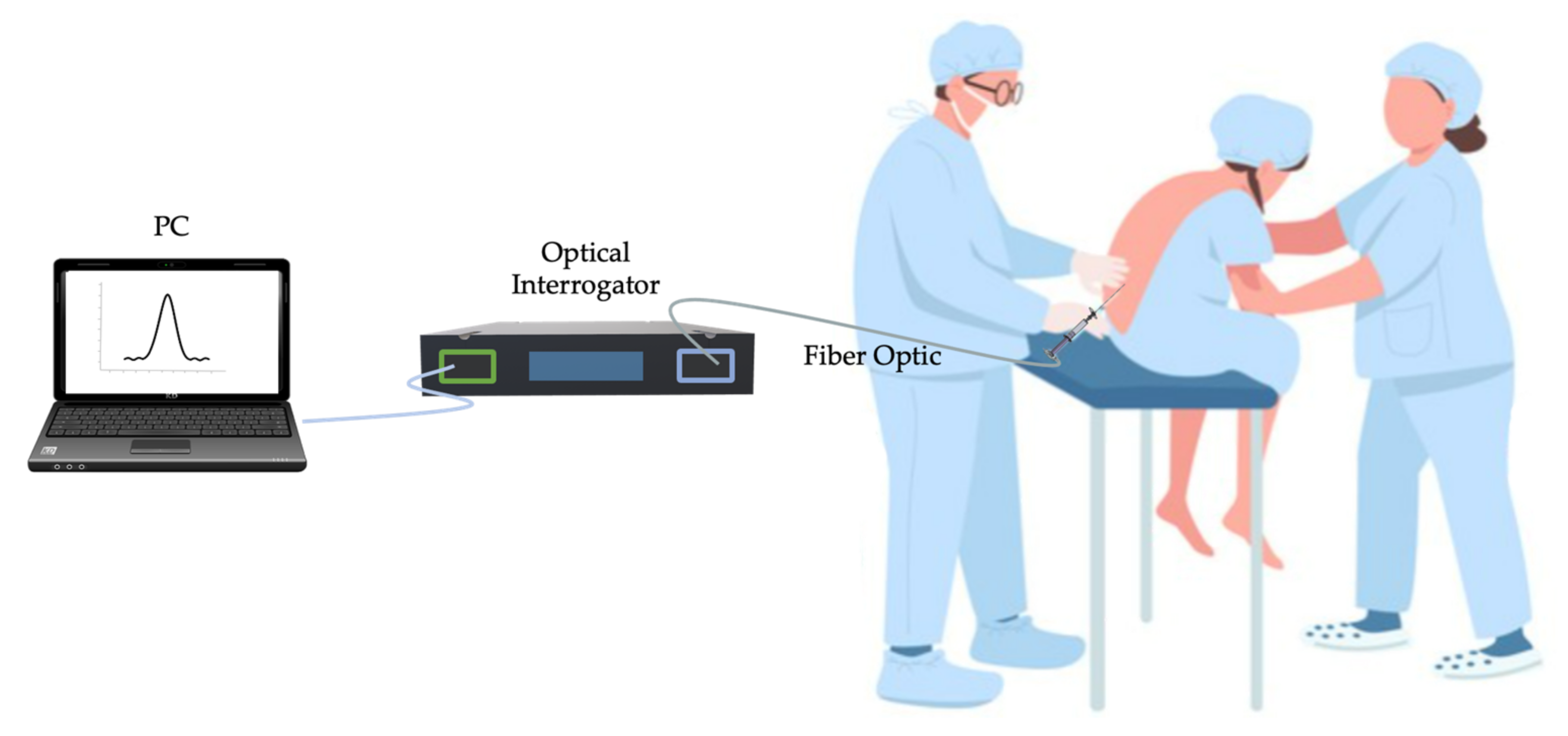 PC

Optical Interrogator

Fiber Optic