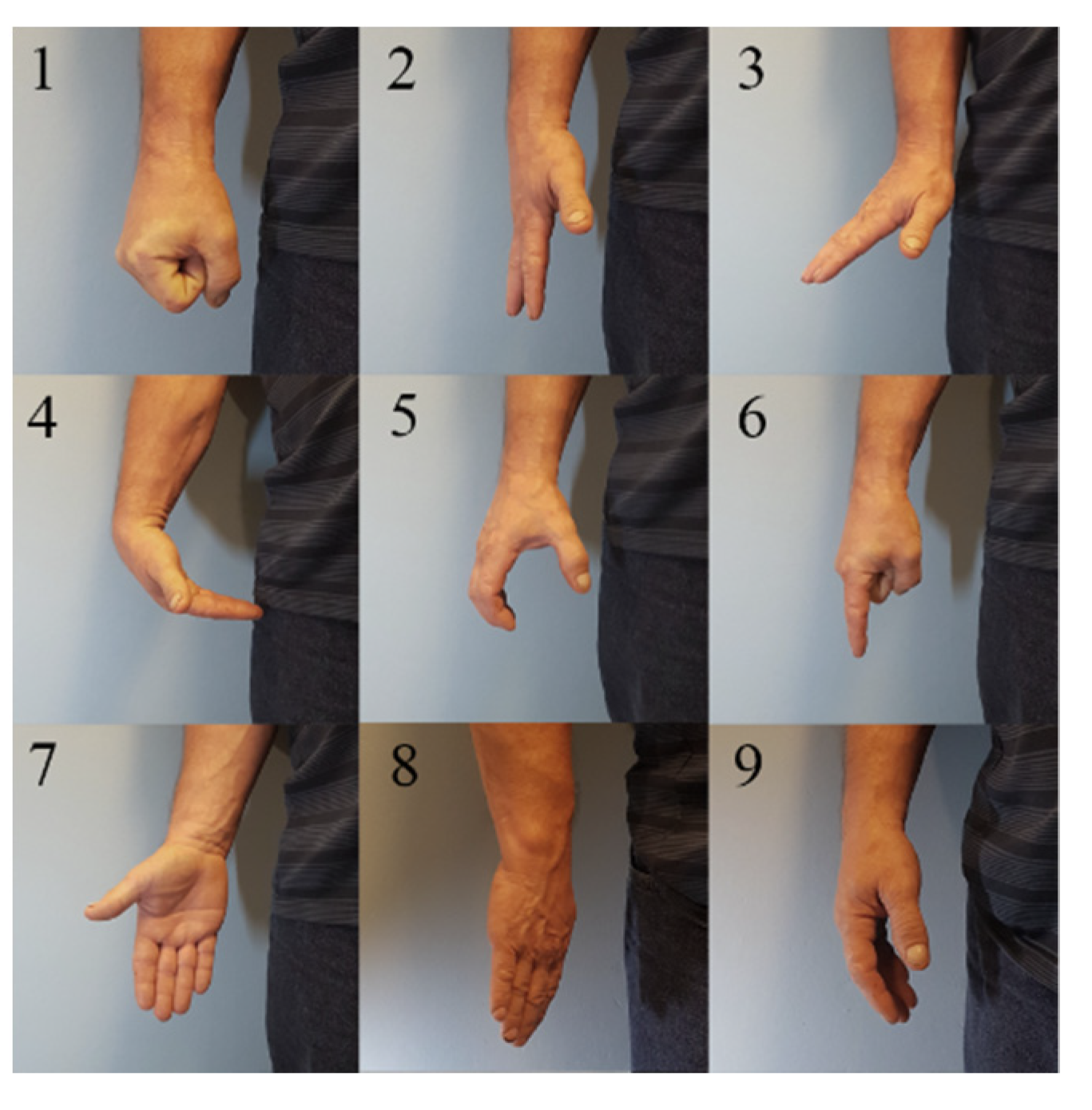 1
2
3
4
5
6
7
8
9