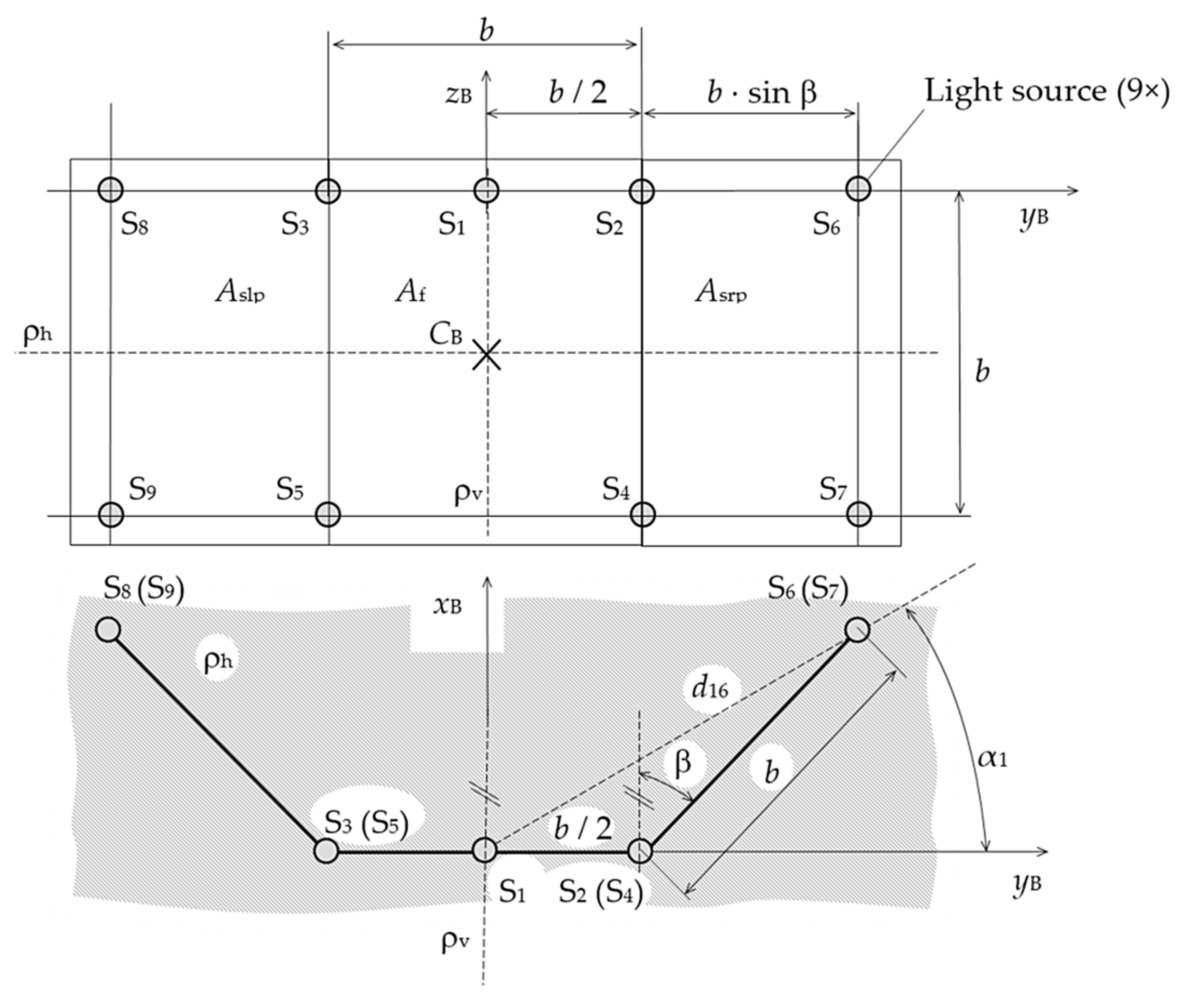 $b$

$z_B$

$b / 2$

$b \cdot \sin \beta$

Light source (9×)

$S_8$ $S_3$ $S_1$ $S_2$ $S_6$ $y_B$

$A_{slp}$ $A_f$ $A_{srp}$

$\rho_h$

$C_B$

$b$

$S_9$ $S_5$ $\rho_v$ $S_4$ $S_7$

$S_8$ ($S_9$)

$x_B$

$S_6$ ($S_7$)

$\rho_h$

$d_{16}$

$\beta$

$b$

$\alpha_1$

$S_3$ ($S_5$)

$b / 2$

$S_1$ $S_2$ ($S_4$)

$y_B$

$\rho_v$