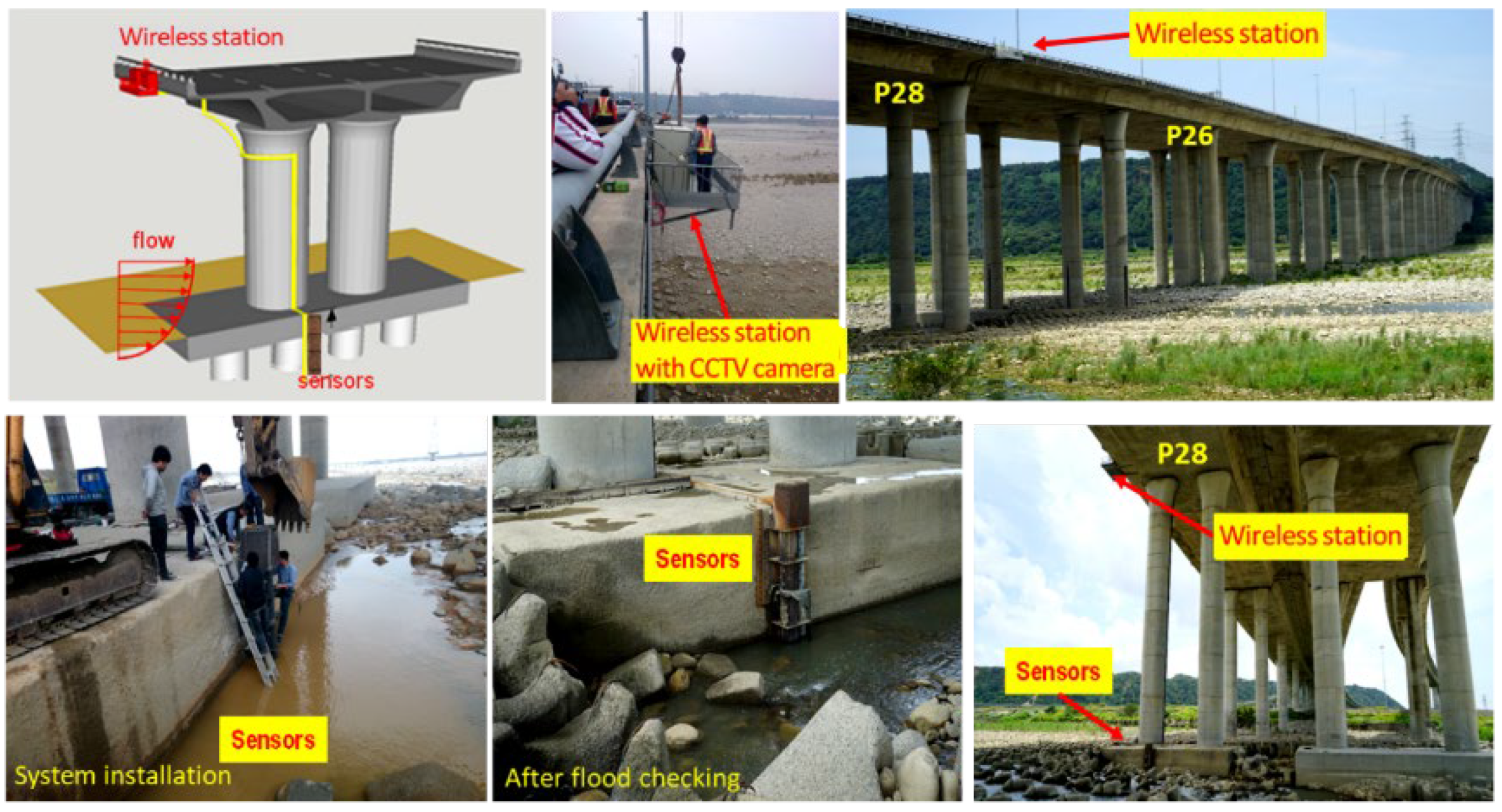 Wireless station

flow

sensors

Wireless station with CCTV camera

Wireless station

P28

P26

Sensors

System installation

Sensors

After flood checking

P28

Wireless station

Sensors