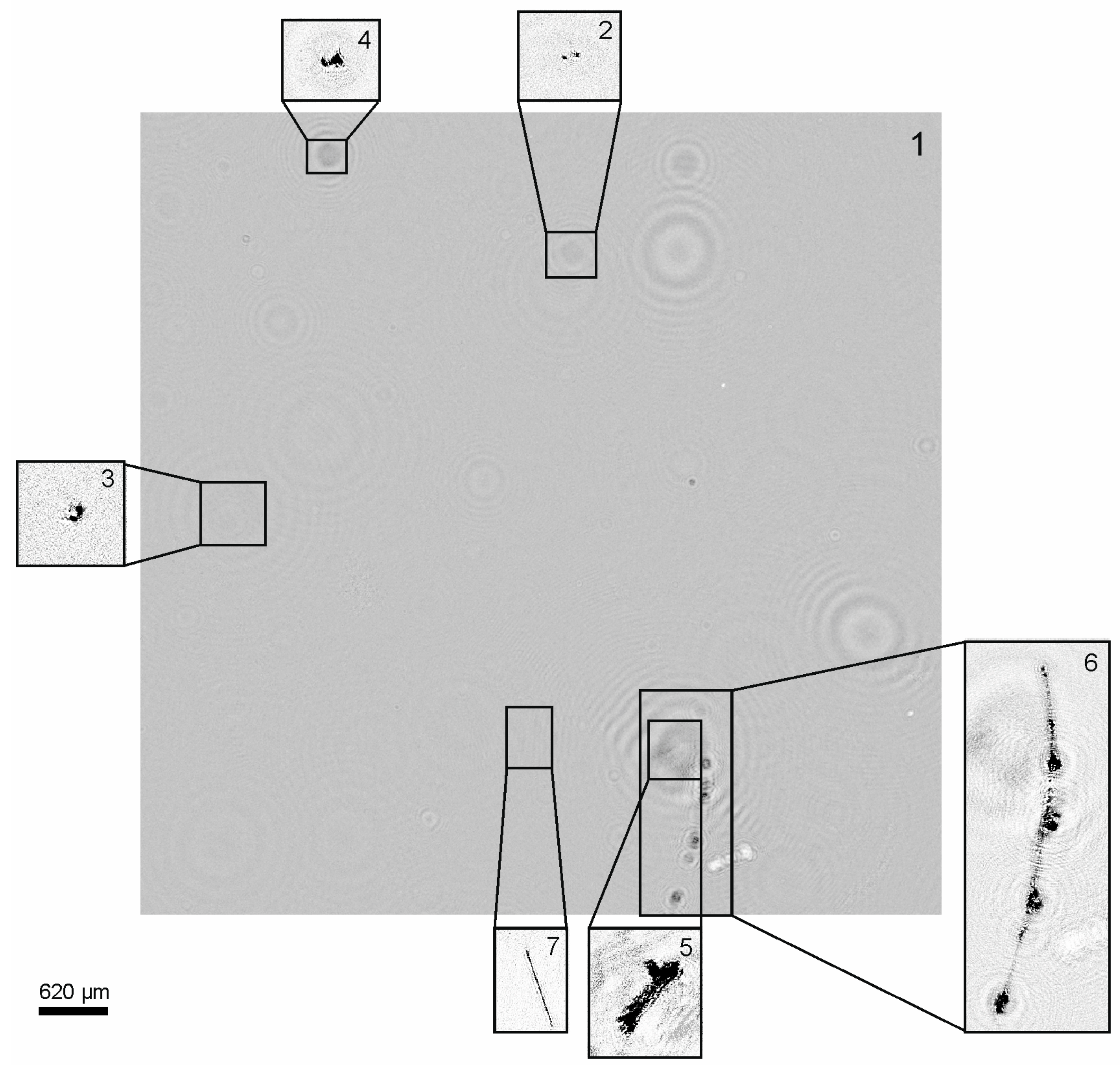 4
2
1
3
6
7
5
620 µm